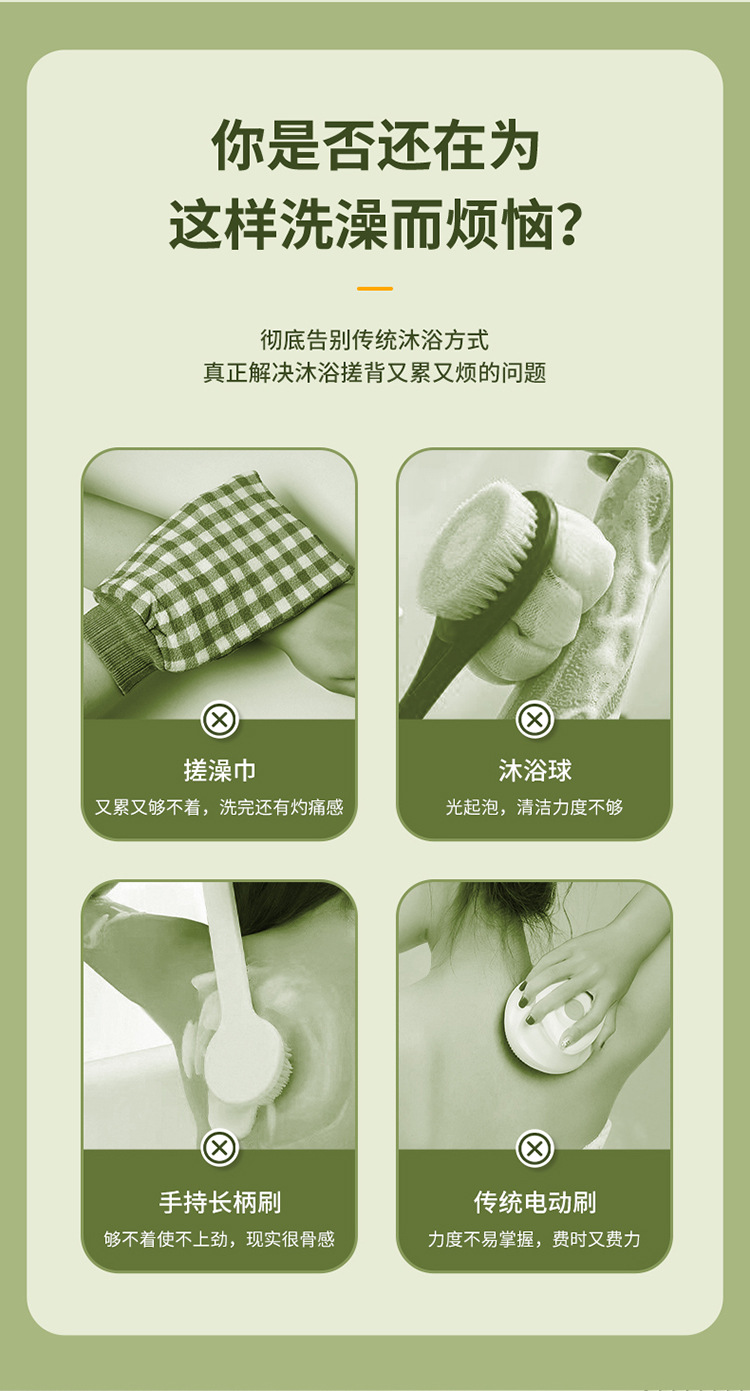 你是否还在为
这样洗澡而烦恼？

彻底告别传统沐浴方式
真正解决沐浴搓背又累又烦的问题

搓澡巾
又累又够不着，洗完还有灼痛感

沐浴球
光起泡，清洁力度不够

手持长柄刷
够不着使不上劲，现实很骨感

传统电动刷
力度不易掌握，费时又费力