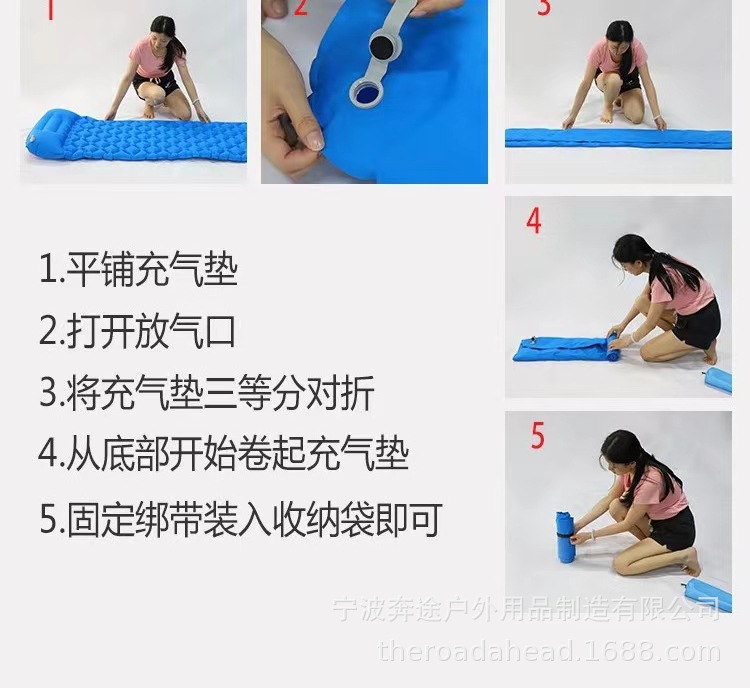 1

2

3

4

5

1.平铺充气垫

2.打开放气口

3.将充气垫三等分对折

4.从底部开始卷起充气垫

5.固定绑带装入收纳袋即可

宁波奔途户外用品制造有限公司

theroadahead.1688.com