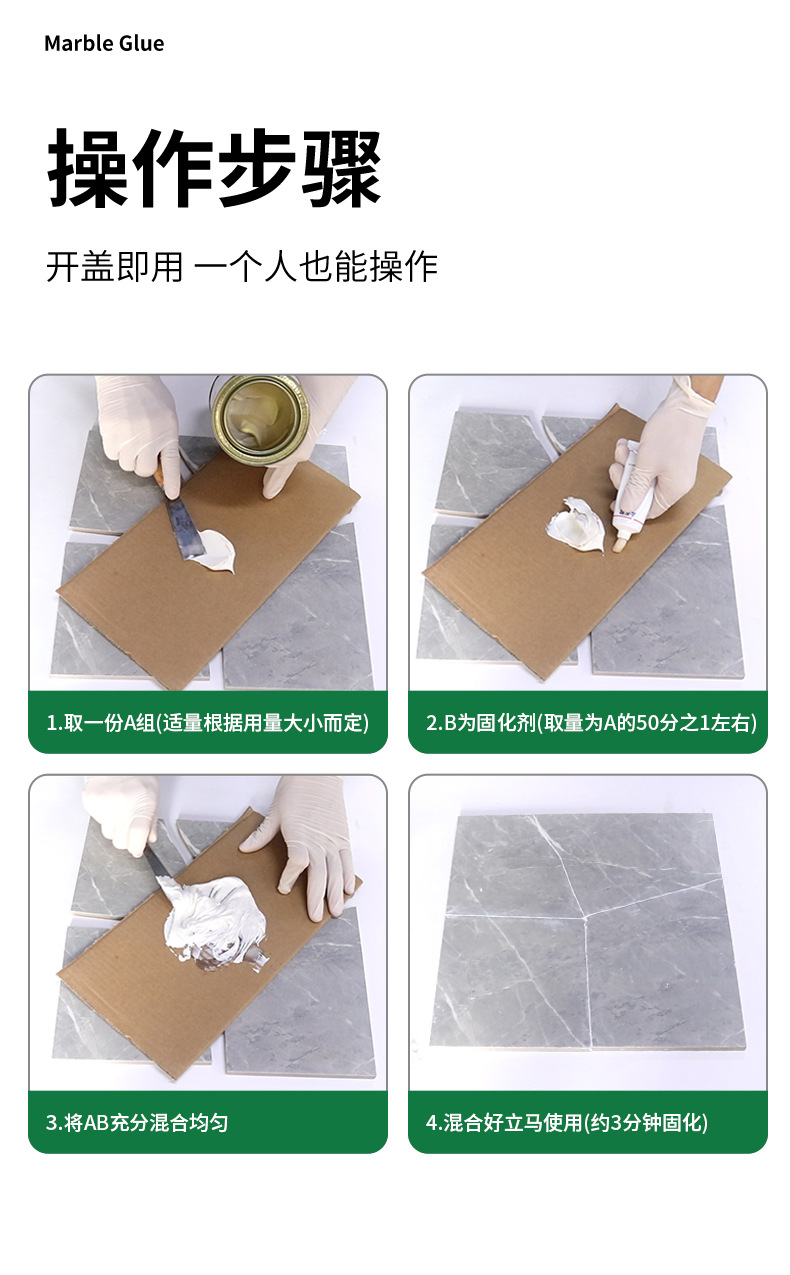 Marble Glue

操作步骤

开盖即用 一个人也能操作

1.取一份A组(适量根据用量大小而定)

2.B为固化剂(取量为A的50分之1左右)

3.将AB充分混合均匀

4.混合好立马使用(约3分钟固化)