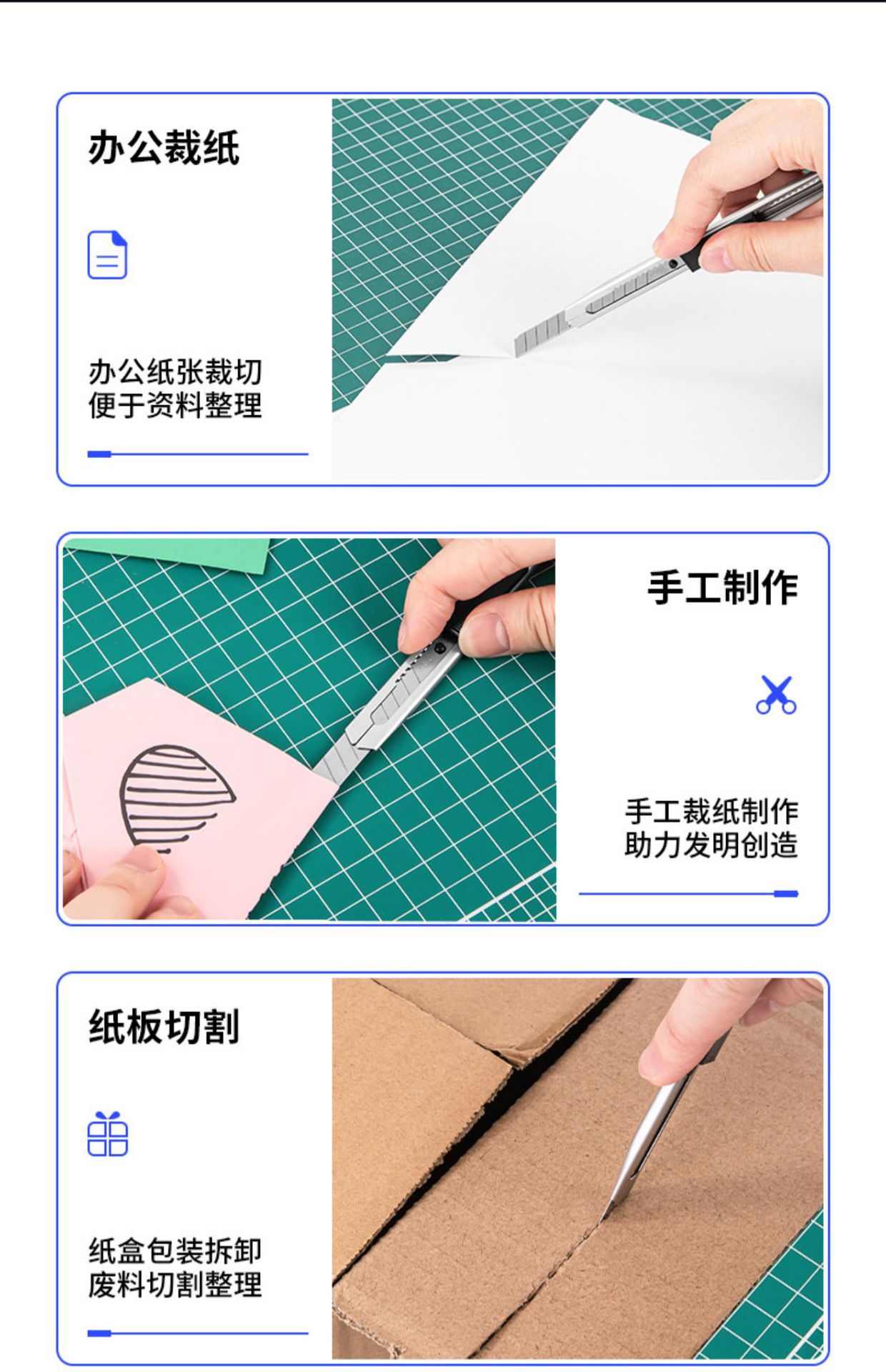 办公裁纸

办公纸张裁切
便于资料整理

手工制作

手工裁纸制作
助力发明创造

纸板切割

纸盒包装拆卸
废料切割整理