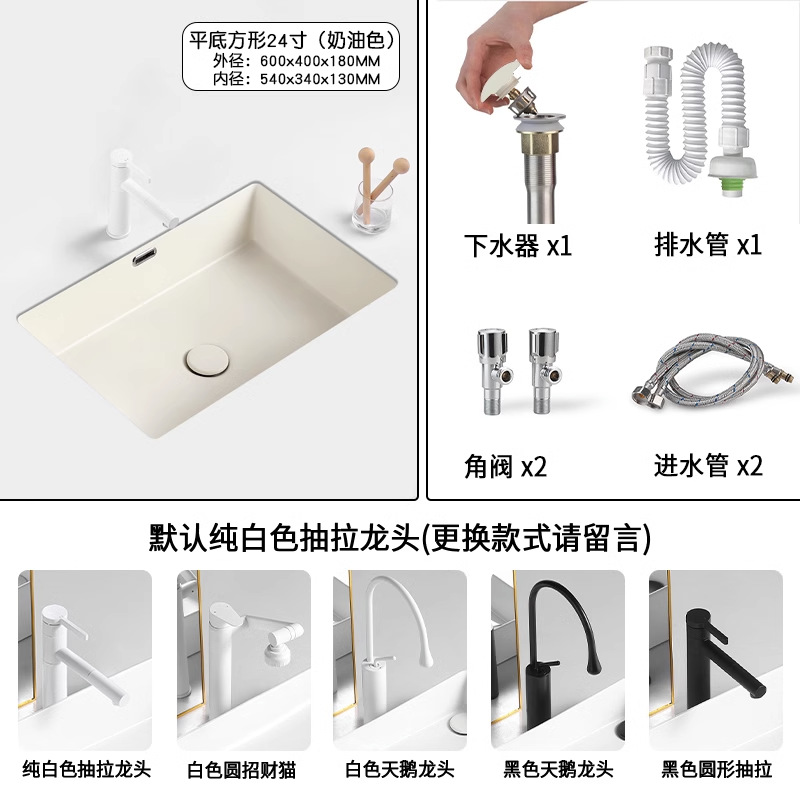 平底方形24寸（奶油色）
外径：600x400x180MM
内径：540x340x130MM

下水器 x1

排水管 x1

角阀 x2

进水管 x2

默认纯白色抽拉龙头(更换款式请留言)

纯白色抽拉龙头

白色圆招财猫

白色天鹅龙头

黑色天鹅龙头

黑色圆形抽拉