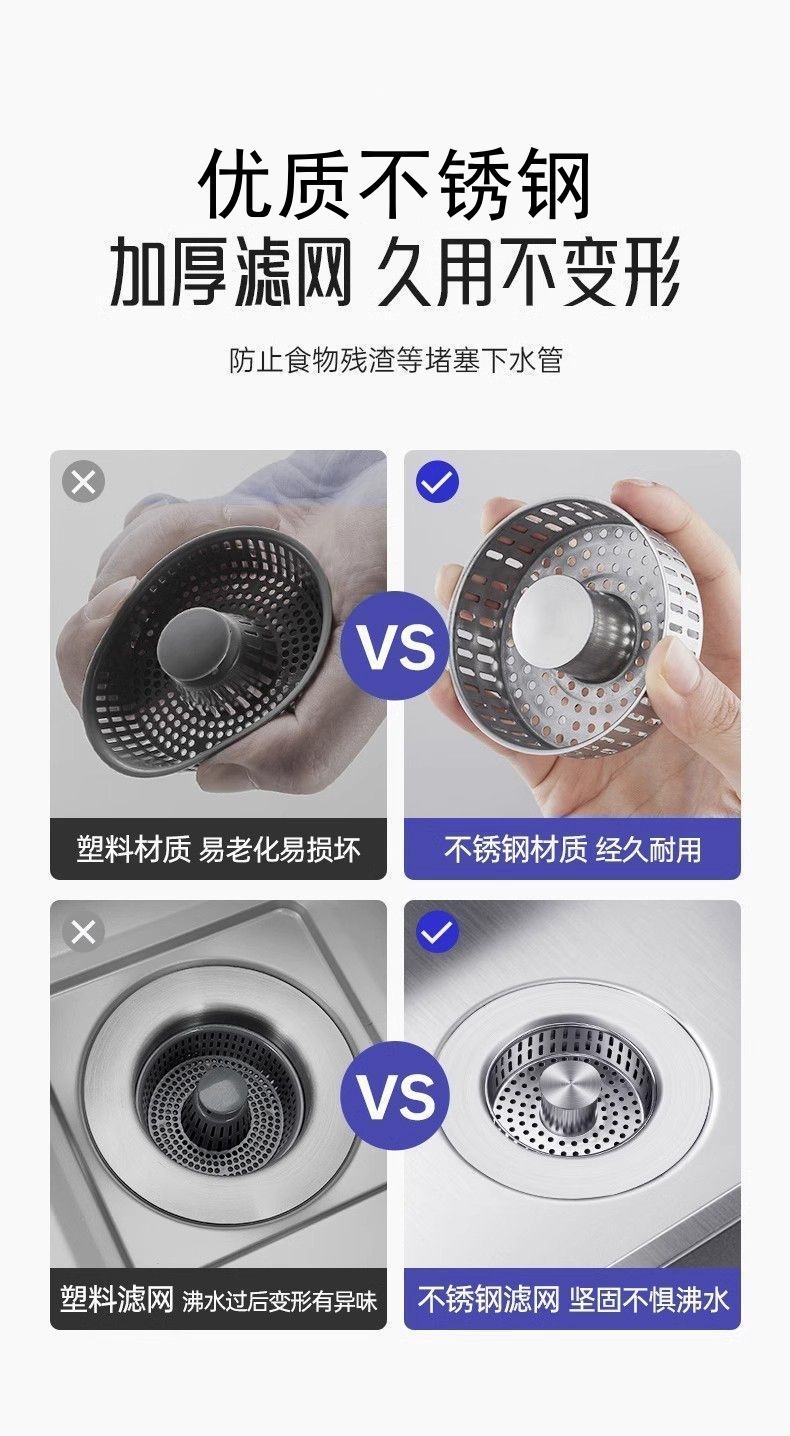 优质不锈钢
加厚滤网 久用不变形

防止食物残渣等堵塞下水管

VS

塑料材质 易老化易损坏

不锈钢材质 经久耐用

VS

塑料滤网 沸水过后变形有异味

不锈钢滤网 坚固不惧沸水