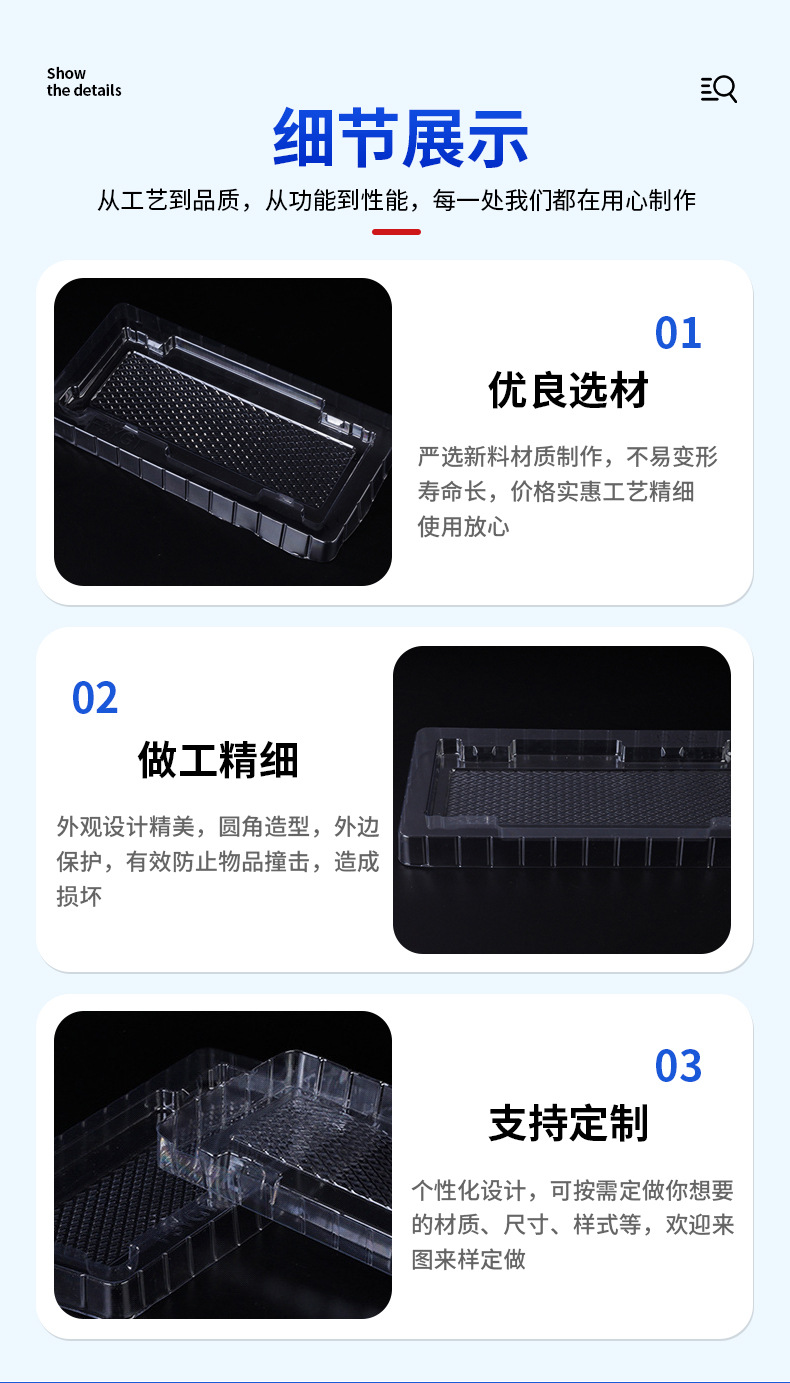 Show
the details

细节展示

从工艺到品质，从功能到性能，每一处我们都在用心制作

01

优良选材

严选新料材质制作，不易变形寿命长，价格实惠工艺精细使用放心

02

做工精细

外观设计精美，圆角造型，外边保护，有效防止物品撞击，造成损坏

03

支持定制

个性化设计，可按需定做你想要的材质、尺寸、样式等，欢迎来图来样定做