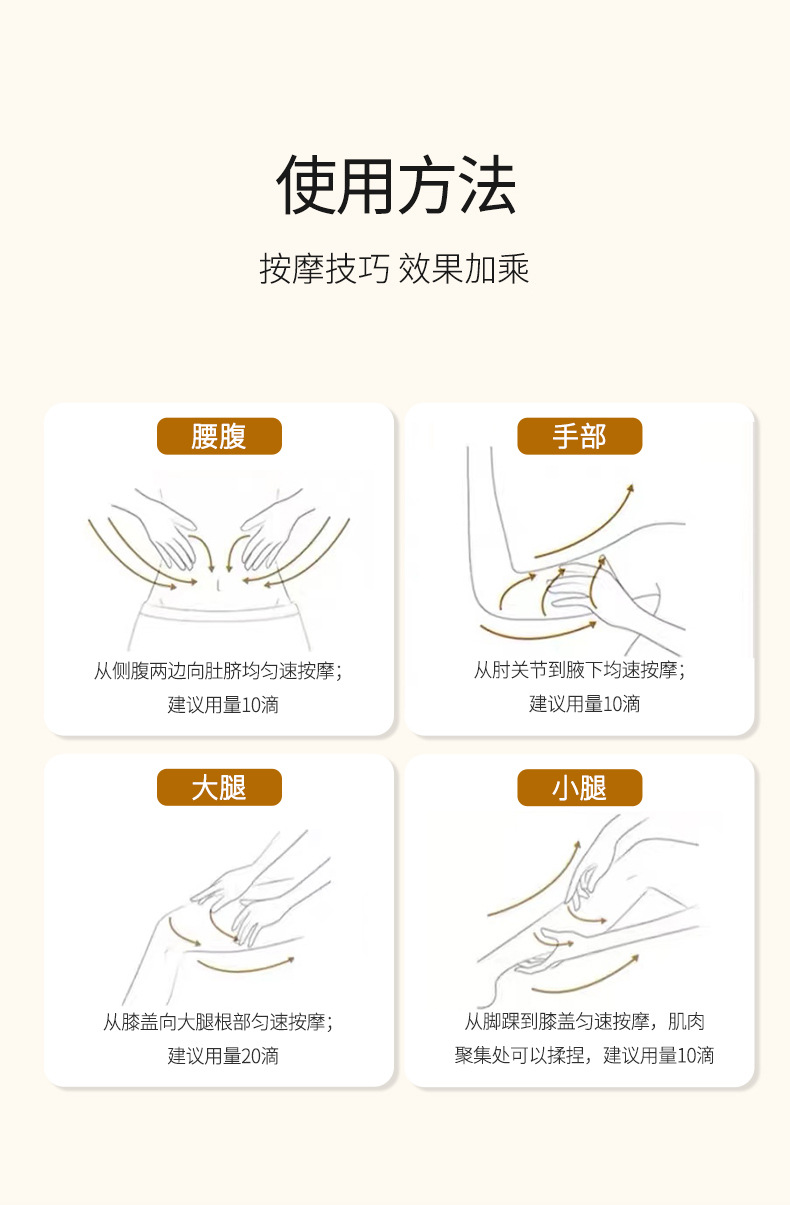 使用方法

按摩技巧 效果加乘

腰腹

从侧腹两边向肚脐均匀速按摩；
建议用量10滴

手部

从肘关节到腋下均速按摩；
建议用量10滴

大腿

从膝盖向大腿根部匀速按摩；
建议用量20滴

小腿

从脚踝到膝盖匀速按摩，肌肉聚集处可以揉捏，建议用量10滴