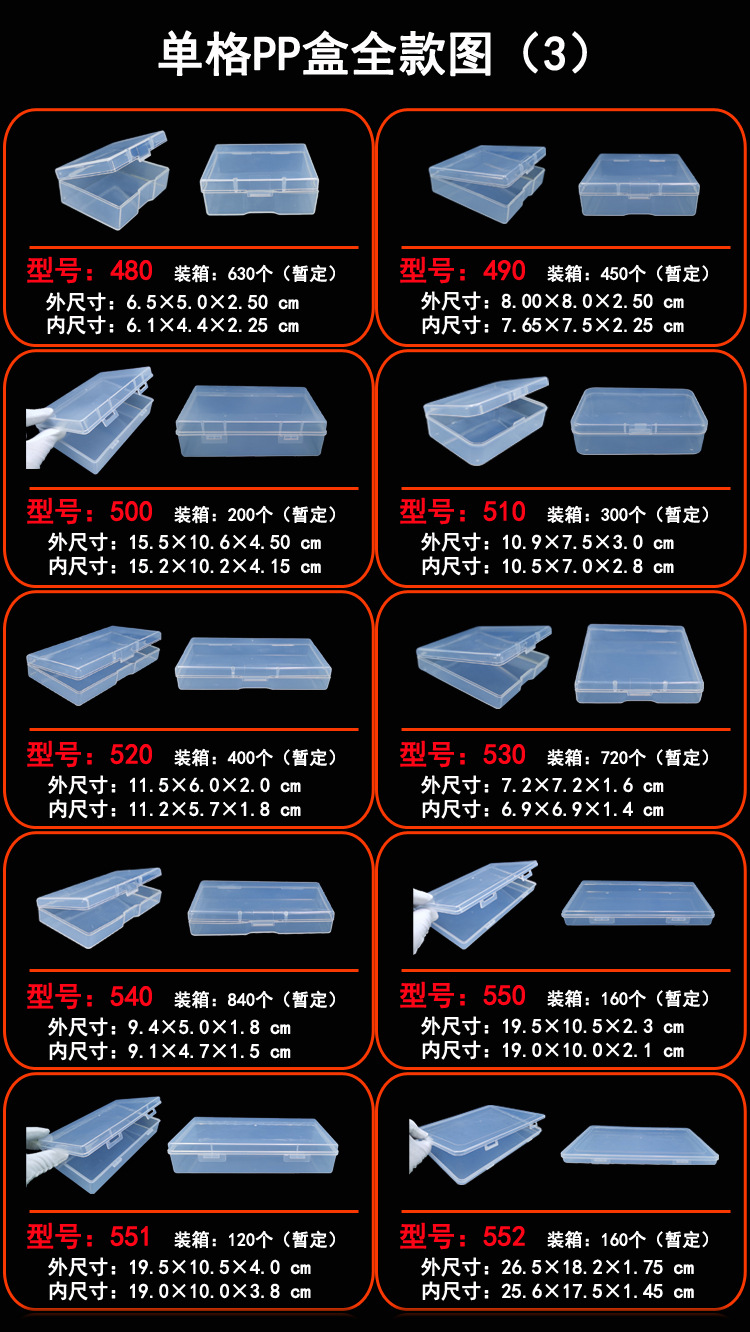 单格PP盒全款图（3）

型号：480 装箱：630个（暂定）
外尺寸：6.5×5.0×2.50 cm
内尺寸：6.1×4.4×2.25 cm

型号：490 装箱：450个（暂定）
外尺寸：8.00×8.0×2.50 cm
内尺寸：7.65×7.5×2.25 cm

型号：500 装箱：200个（暂定）
外尺寸：15.5×10.6×4.50 cm
内尺寸：15.2×10.2×4.15 cm

型号：510 装箱：300个（暂定）
外尺寸：10.9×7.5×3.0 cm
内尺寸：10.5×7.0×2.8 cm

型号：520 装箱：400个（暂定）
外尺寸：11.5×6.0×2.0 cm
内尺寸：11.2×5.7×1.8 cm

型号：530 装箱：720个（暂定）
外尺寸：7.2×7.2×1.6 cm
内尺寸：6.9×6.9×1.4 cm

型号：540 装箱：840个（暂定）
外尺寸：9.4×5.0×1.8 cm
内尺寸：9.1×4.7×1.5 cm

型号：550 装箱：160个（暂定）
外尺寸：19.5×10.5×2.3 cm
内尺寸：19.0×10.0×2.1 cm

型号：551 装箱：120个（暂定）
外尺寸：19.5×10.5×4.0 cm
内尺寸：19.0×10.0×3.8 cm

型号：552 装箱：160个（暂定）
外尺寸：26.5×18.2×1.75 cm
内尺寸：25.6×17.5×1.45 cm