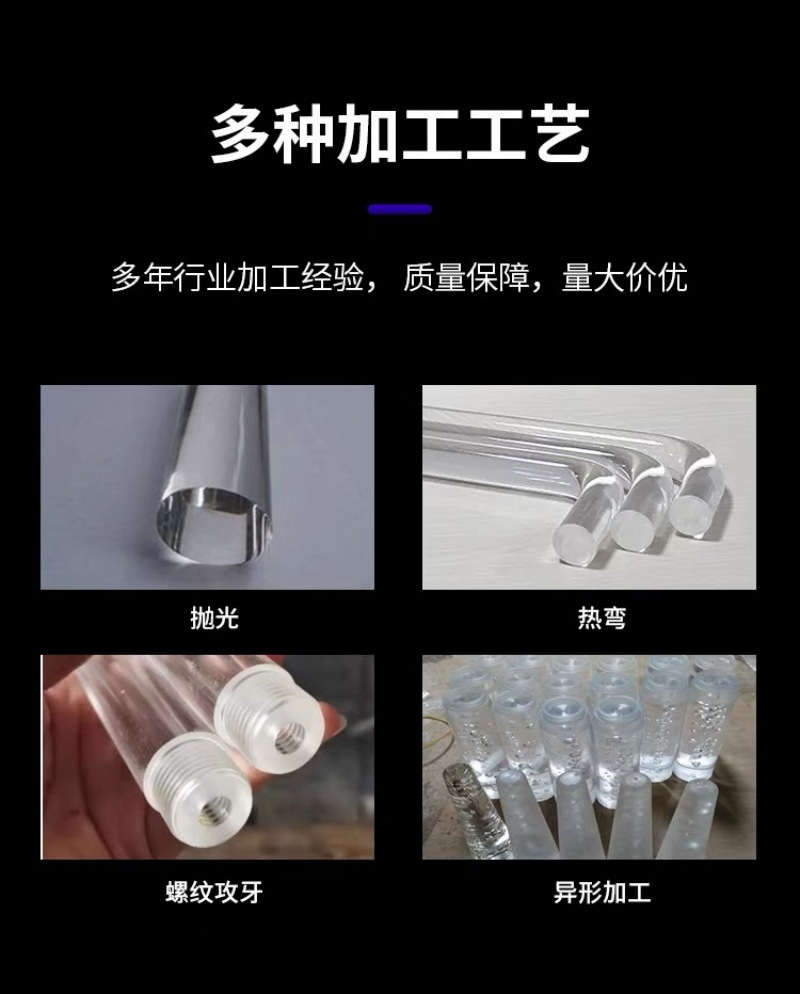 多种加工工艺

多年行业加工经验， 质量保障，量大价优

抛光

热弯

螺纹攻牙

异形加工