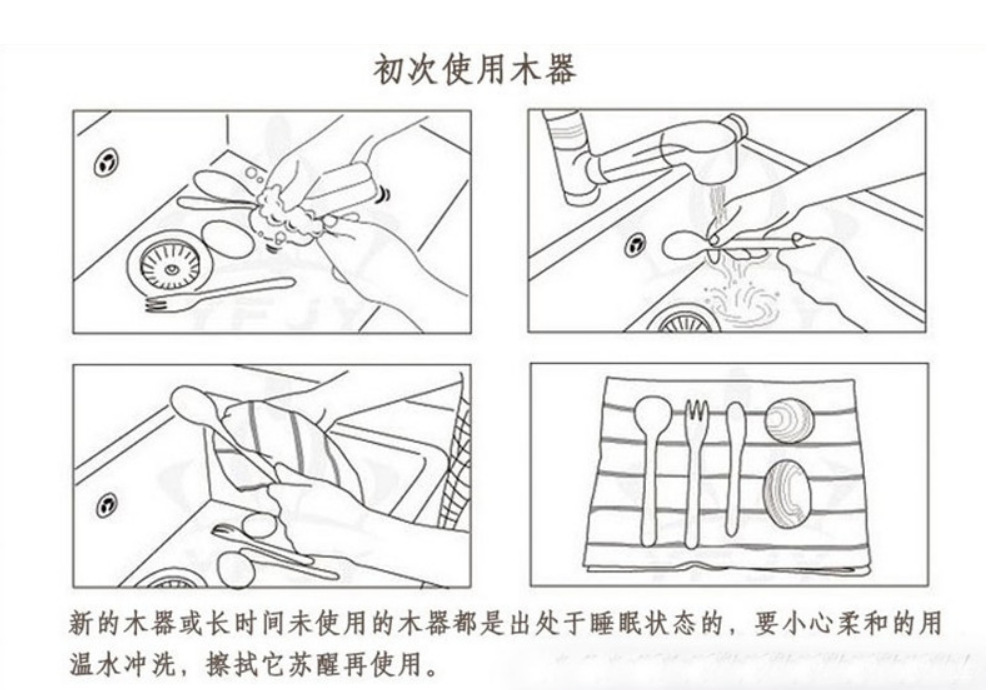 初次使用木器

新的木器或长时间未使用的木器都是出处于睡眠状态的，要小心柔和的用温水冲洗，擦拭它苏醒再使用。