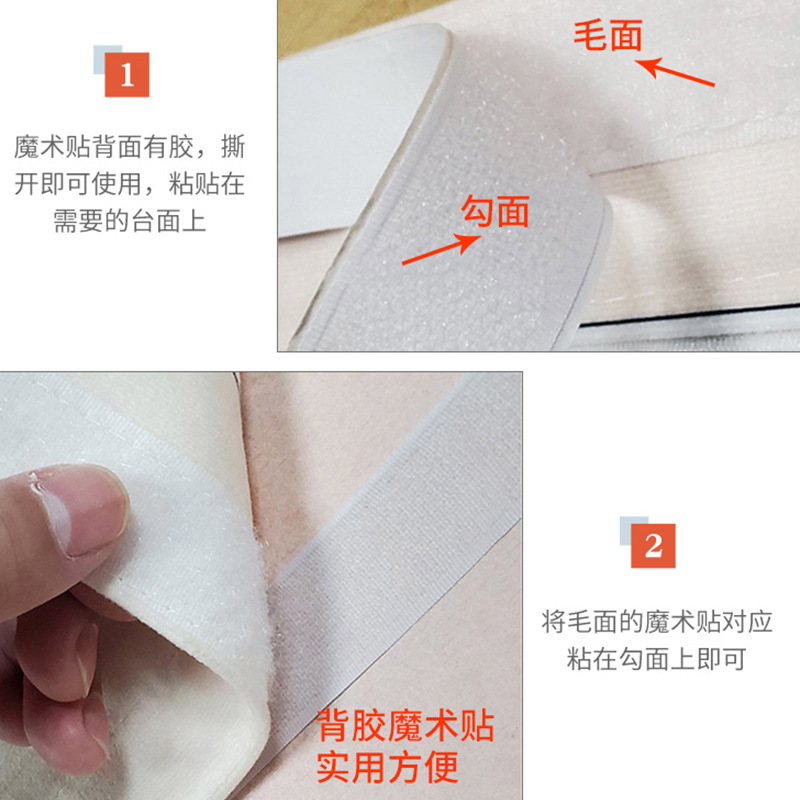 1

魔术贴背面有胶，撕开即可使用，粘贴在需要的台面上

毛面

勾面

2

将毛面的魔术贴对应粘在勾面上即可

背胶魔术贴
实用方便