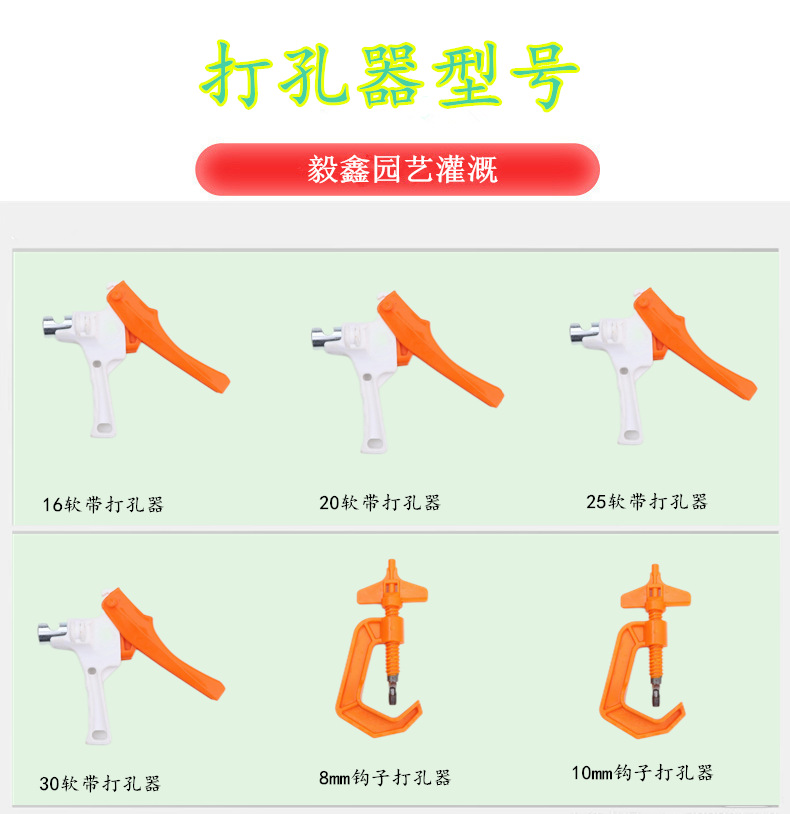 打孔器型号

毅鑫园艺灌溉

16软带打孔器

20软带打孔器

25软带打孔器

30软带打孔器

8mm钩子打孔器

10mm钩子打孔器