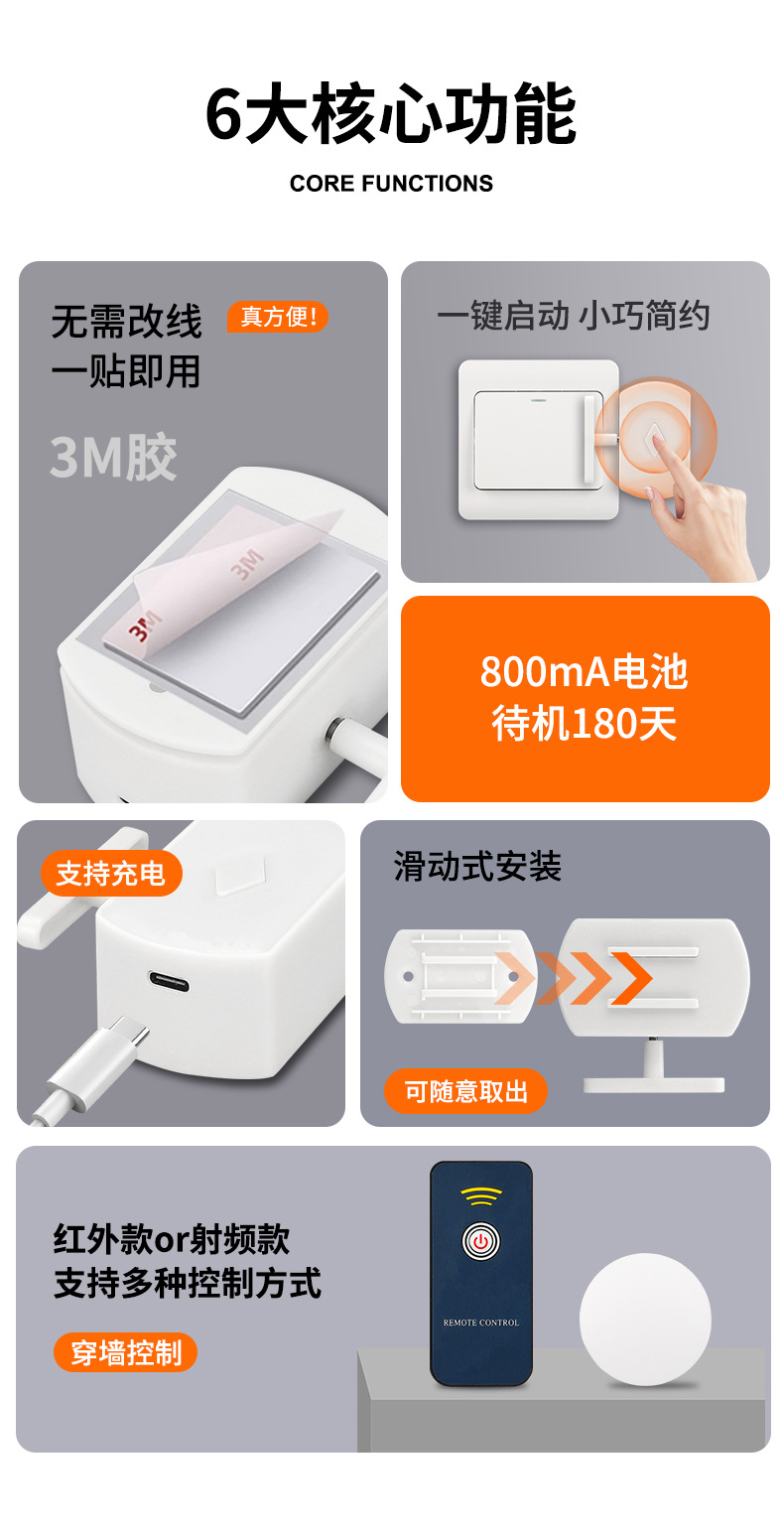 6大核心功能
CORE FUNCTIONS

无需改线
一贴即用
真方便!
3M胶
3M
3M

一键启动 小巧简约

800mA电池
待机180天

支持充电

滑动式安装
可随意取出

红外款or射频款
支持多种控制方式
穿墙控制
REMOTE CONTROL