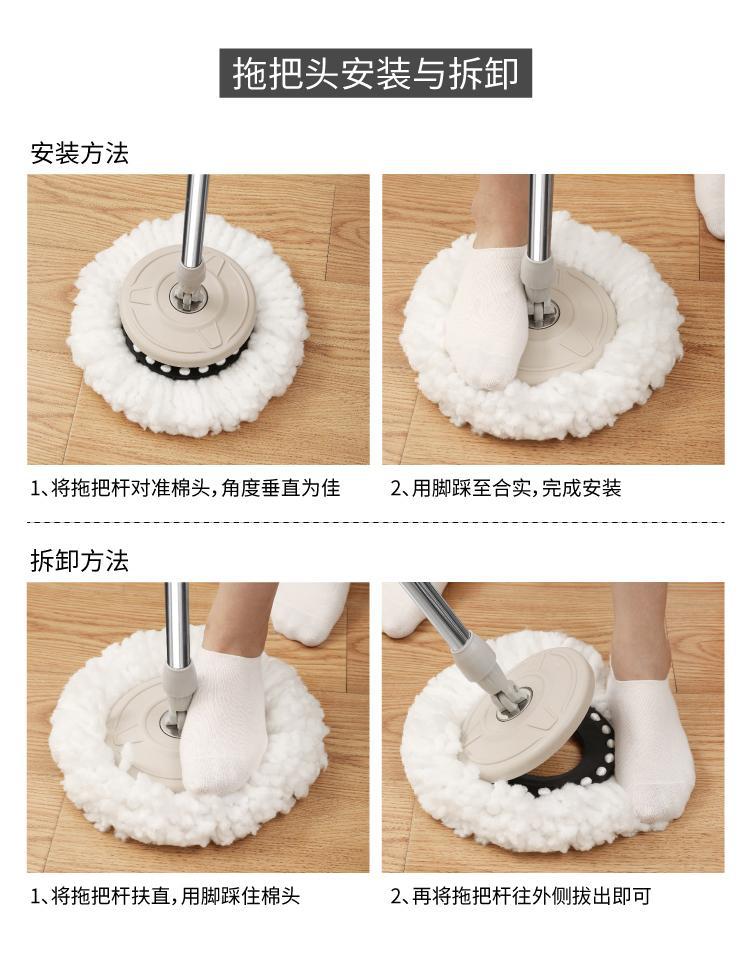 拖把头安装与拆卸

安装方法

1、将拖把杆对准棉头，角度垂直为佳

2、用脚踩至合实，完成安装

拆卸方法

1、将拖把杆扶直，用脚踩住棉头

2、再将拖把杆往外侧拔出即可