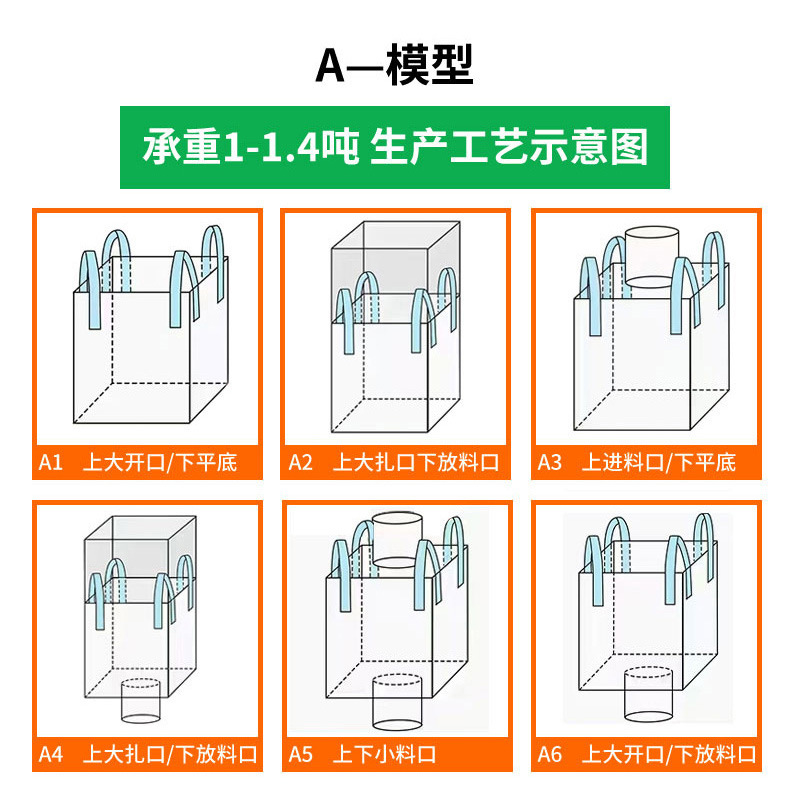 A—模型

承重1-1.4吨 生产工艺示意图

A1 上大开口/下平底

A2 上大扎口下放料口

A3 上进料口/下平底

A4 上大扎口/下放料口

A5 上下小料口

A6 上大开口/下放料口