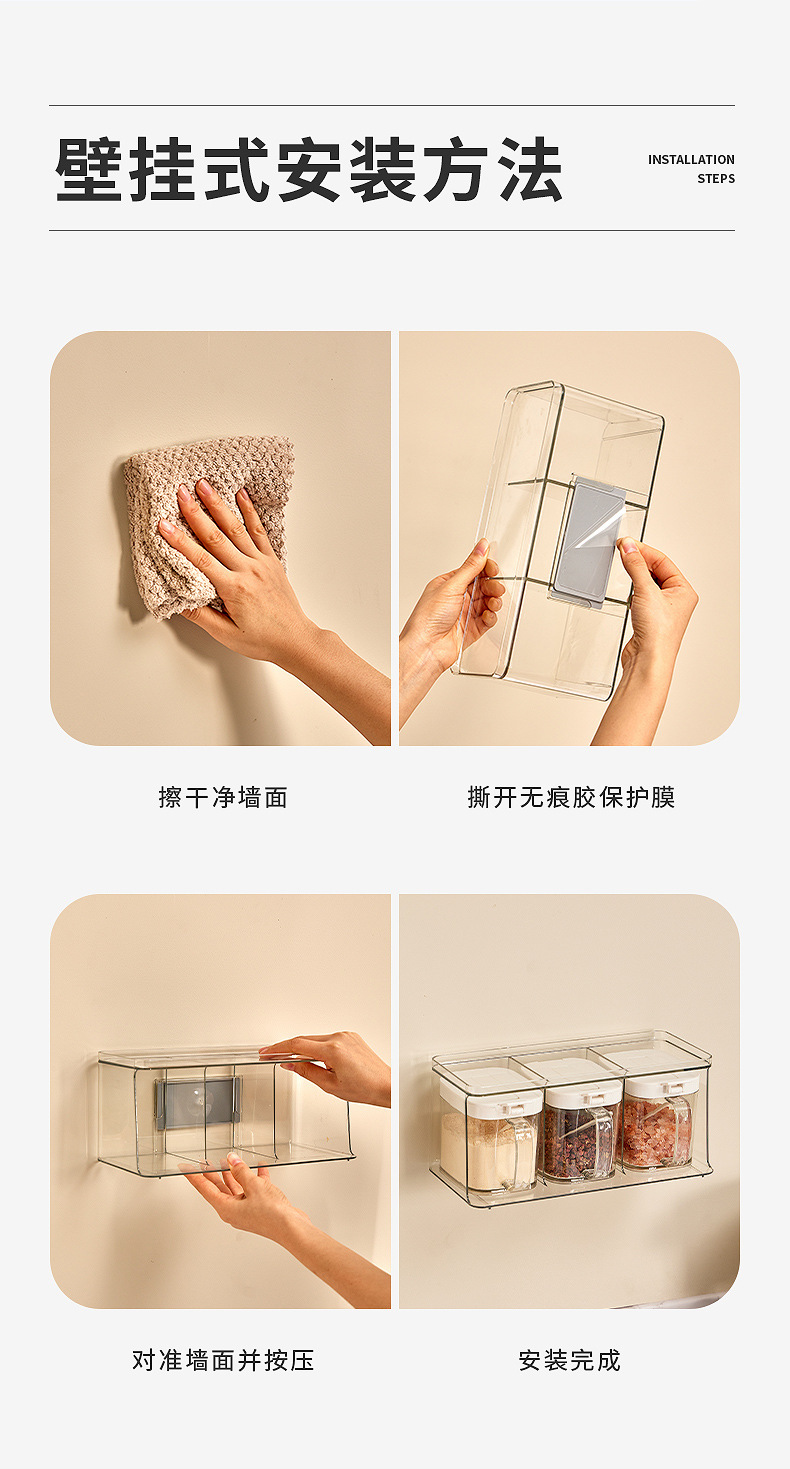 壁挂式安装方法

INSTALLATION STEPS

擦干净墙面

撕开无痕胶保护膜

对准墙面并按压

安装完成