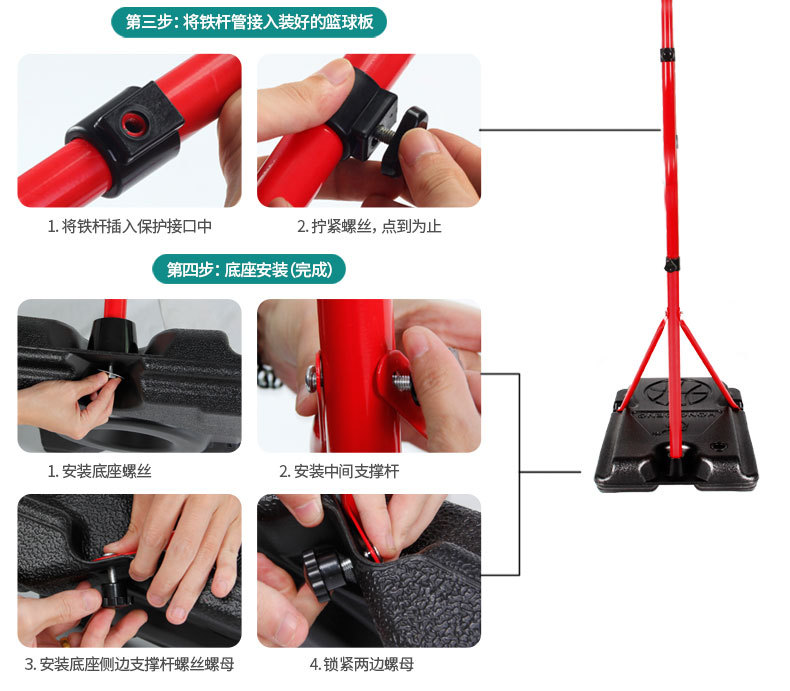 第三步：将铁杆管接入装好的篮球板

1. 将铁杆插入保护接口中

2. 拧紧螺丝，点到为止

第四步：底座安装（完成）

1. 安装底座螺丝

2. 安装中间支撑杆

3. 安装底座侧边支撑杆螺丝螺母

4. 锁紧两边螺母