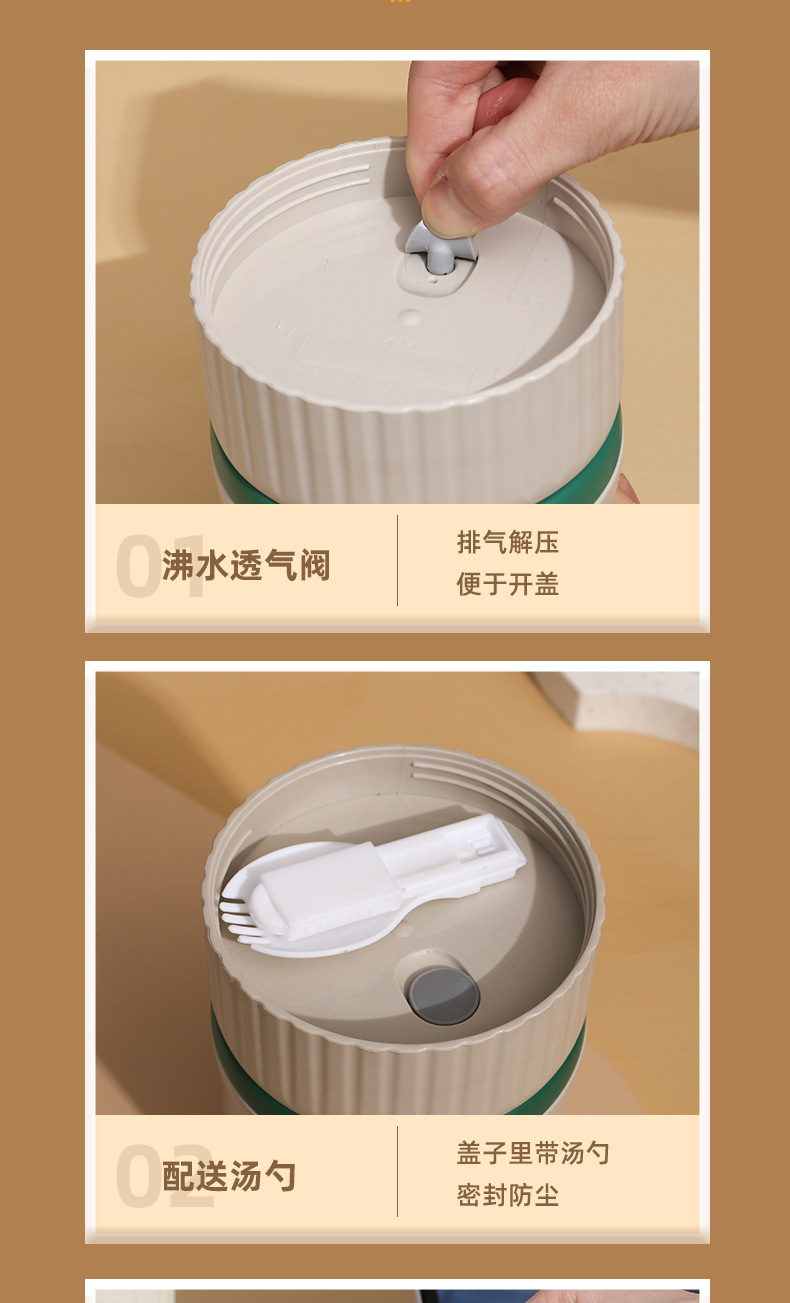 01 沸水透气阀

排气解压
便于开盖

02 配送汤勺

盖子里带汤勺
密封防尘