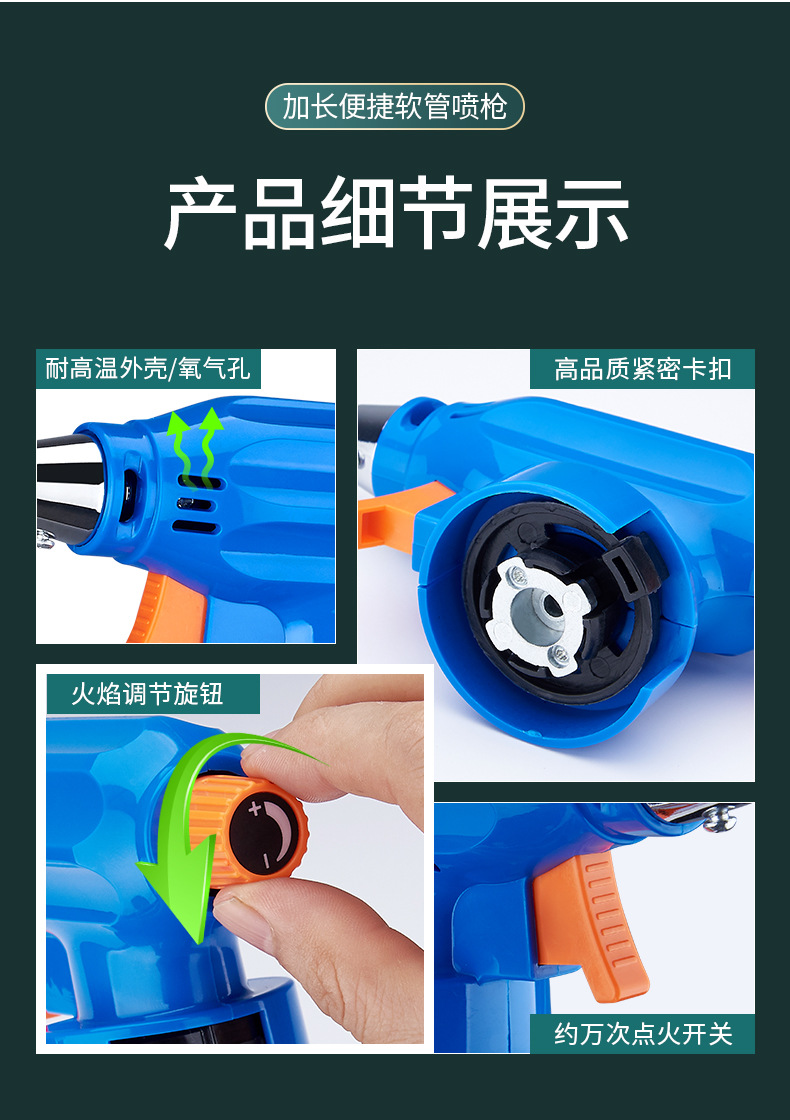 加长便捷软管喷枪

产品细节展示

耐高温外壳/氧气孔

高品质紧密卡扣

火焰调节旋钮

+

−

约万次点火开关