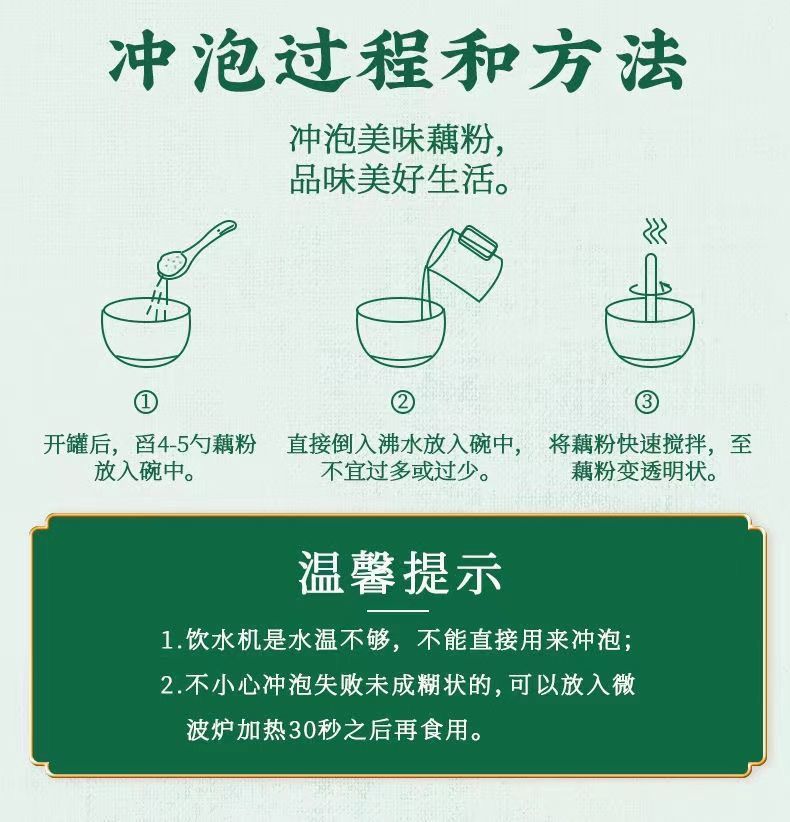 冲泡过程和方法

冲泡美味藕粉，
品味美好生活。

①
开罐后，舀4-5勺藕粉放入碗中。

②
直接倒入沸水放入碗中，不宜过多或过少。

③
将藕粉快速搅拌，至藕粉变透明状。

温馨提示

1.饮水机是水温不够，不能直接用来冲泡；
2.不小心冲泡失败未成糊状的，可以放入微波炉加热30秒之后再食用。