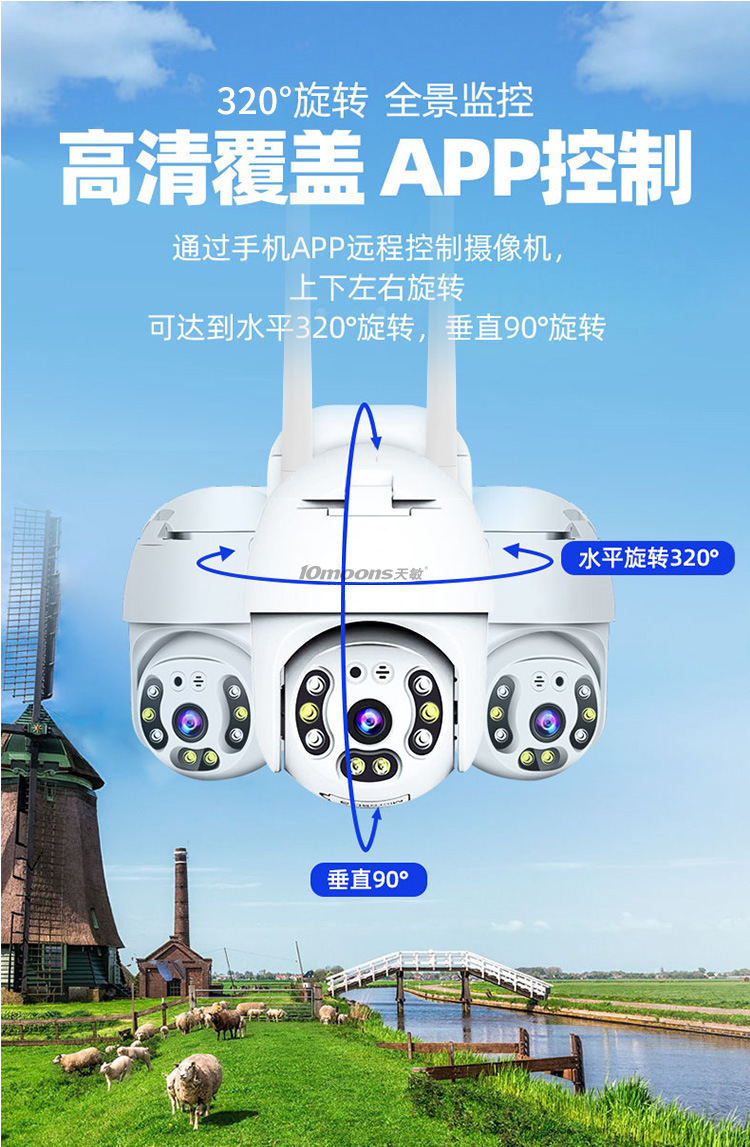 320°旋转 全景监控

高清覆盖 APP控制

通过手机APP远程控制摄像机，
上下左右旋转
可达到水平320°旋转，垂直90°旋转

10moons天敏

水平旋转320°

垂直90°