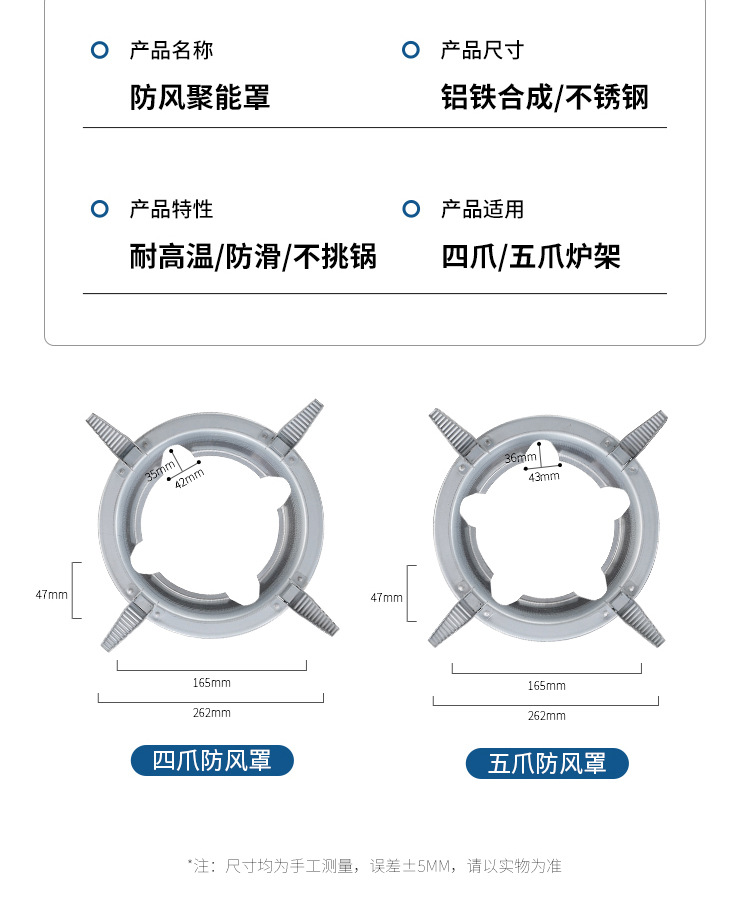 产品名称
防风聚能罩

产品尺寸
铝铁合成/不锈钢

产品特性
耐高温/防滑/不挑锅

产品适用
四爪/五爪炉架

35mm
42mm
47mm
165mm
262mm
四爪防风罩

36mm
43mm
47mm
165mm
262mm
五爪防风罩

*注：尺寸均为手工测量，误差±5MM，请以实物为准