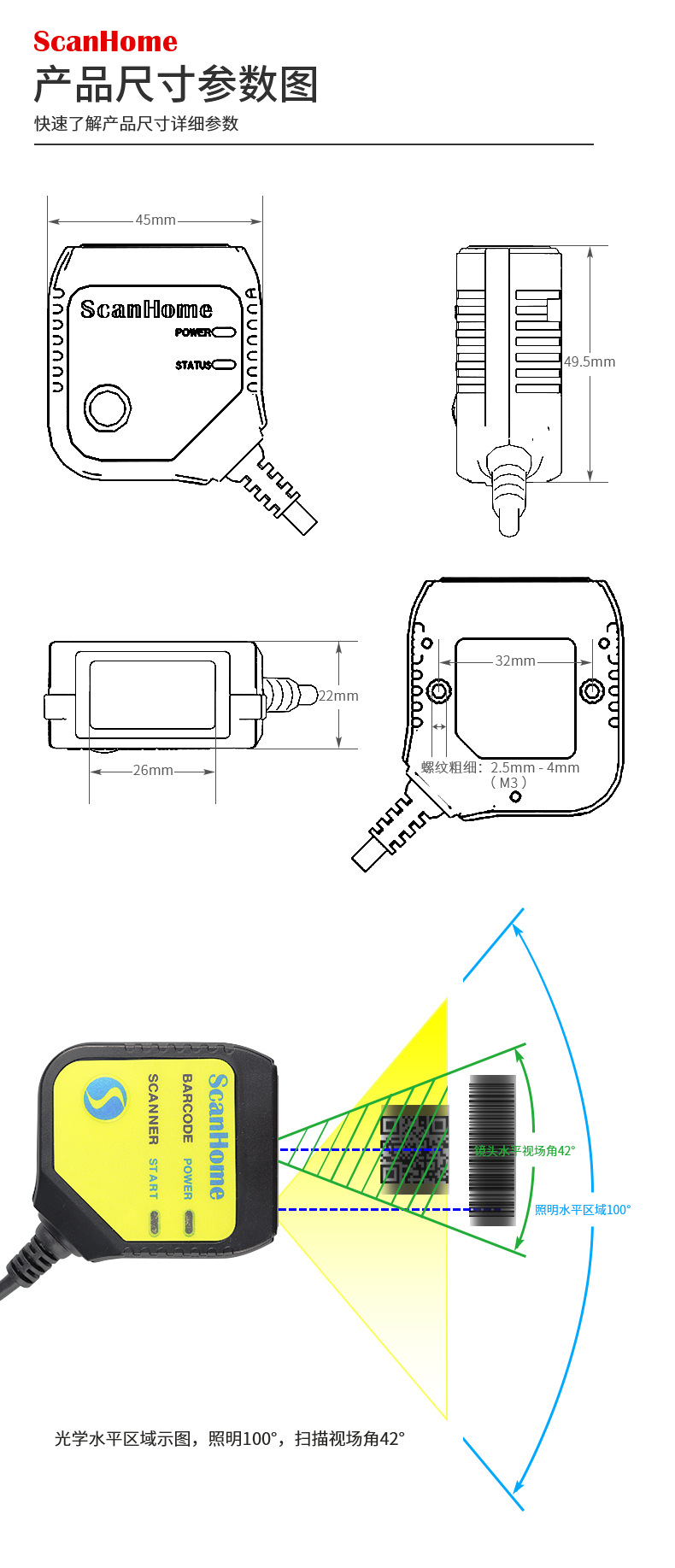 ScanHome
产品尺寸参数图
快速了解产品尺寸详细参数

45mm
ScanHome
POWER
STATUS

49.5mm

22mm
26mm

32mm
螺纹粗细：2.5mm - 4mm
（M3）

ScanHome
BARCODE
SCANNER
POWER
START

镜头水平视场角42°
照明水平区域100°

光学水平区域示图，照明100°，扫描视场角42°