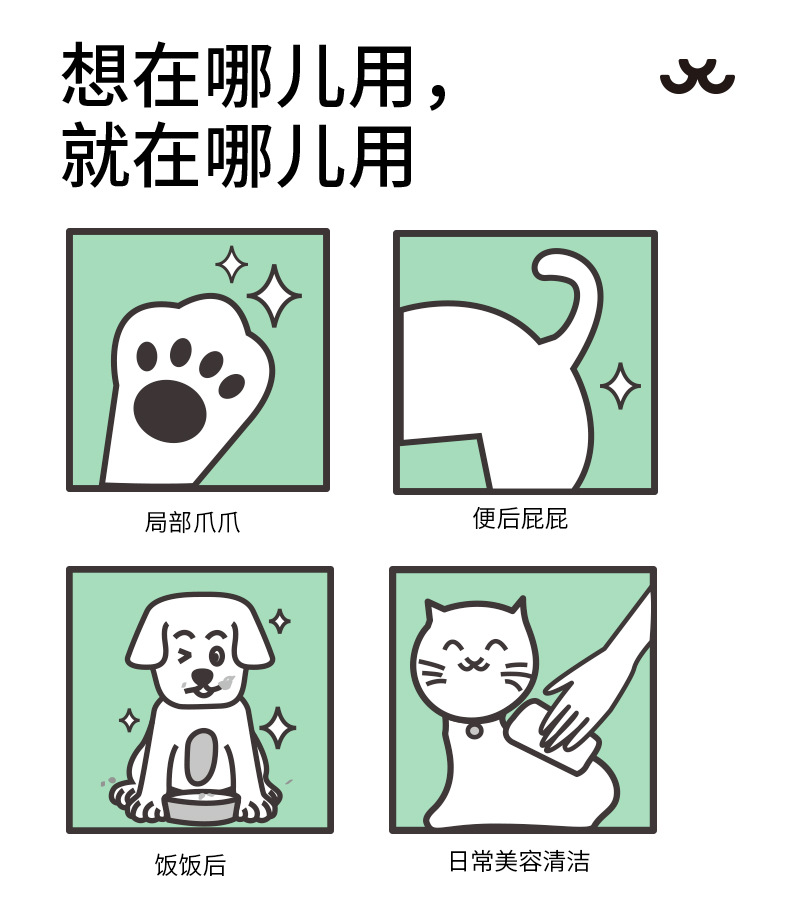 想在哪儿用，
就在哪儿用

局部爪爪

便后屁屁

饭饭后

日常美容清洁