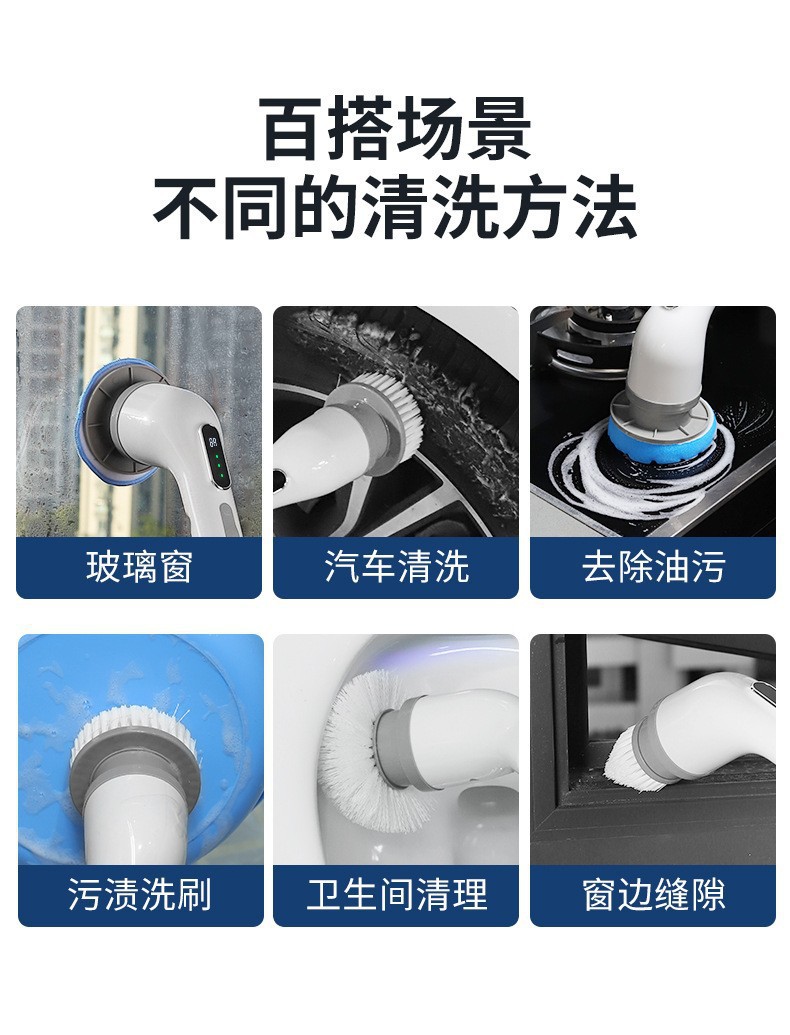 百搭场景
不同的清洗方法

88

玻璃窗

汽车清洗

去除油污

污渍洗刷

卫生间清理

窗边缝隙