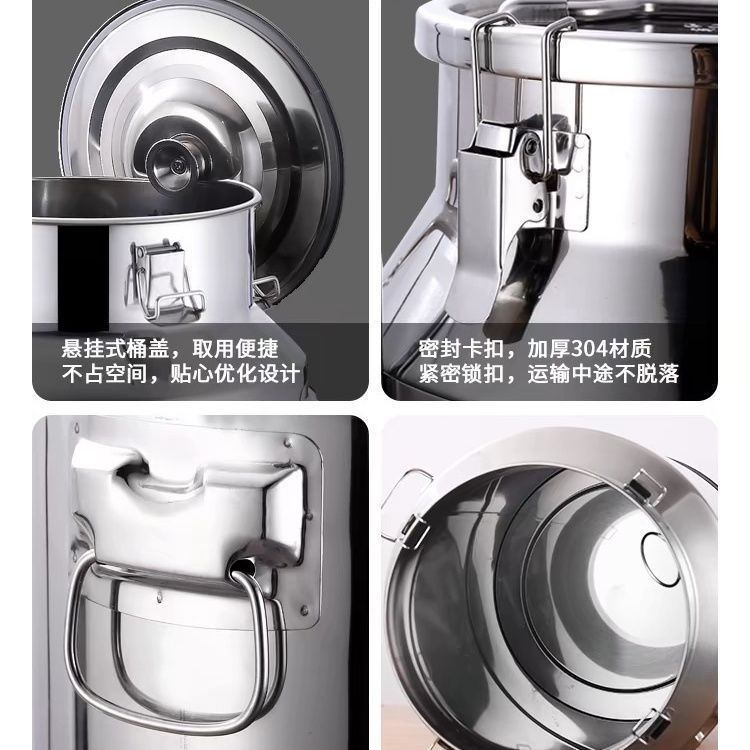 悬挂式桶盖，取用便捷
不占空间，贴心优化设计

密封卡扣，加厚304材质
紧密锁扣，运输中途不脱落