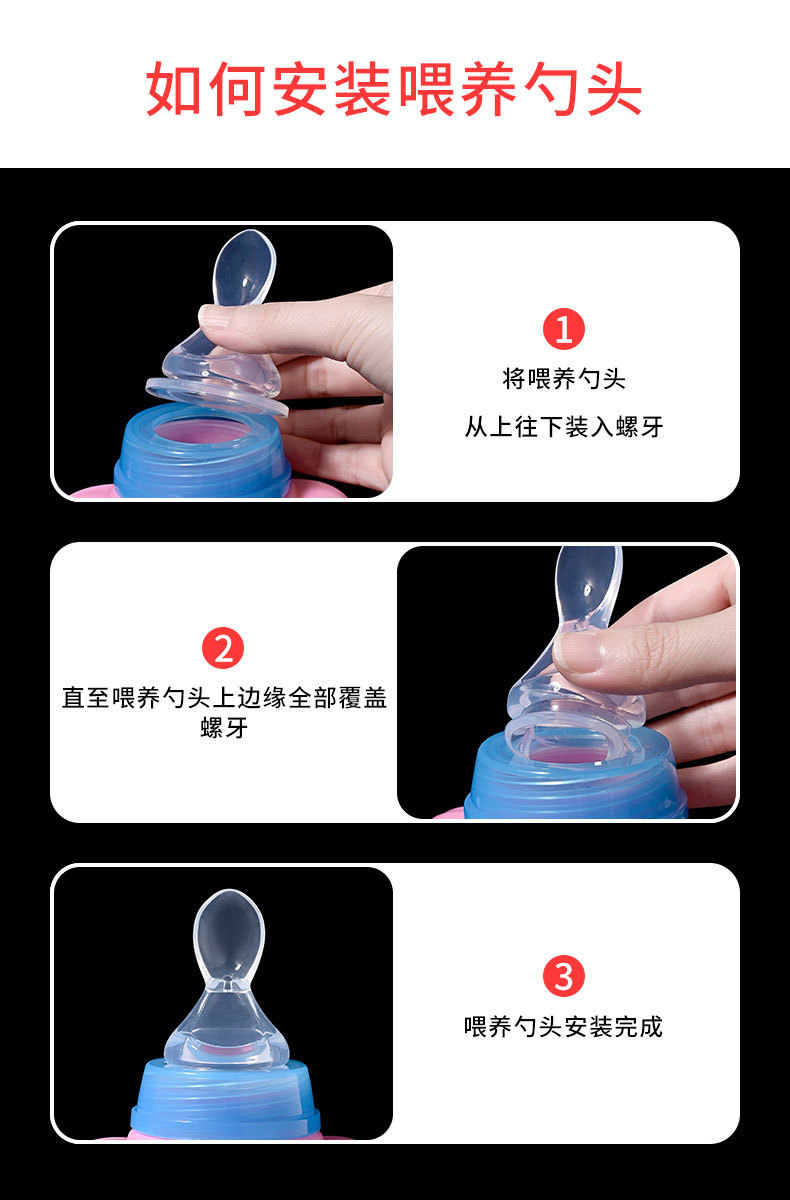 如何安装喂养勺头

1

将喂养勺头

从上往下装入螺牙

2

直至喂养勺头上边缘全部覆盖螺牙

3

喂养勺头安装完成