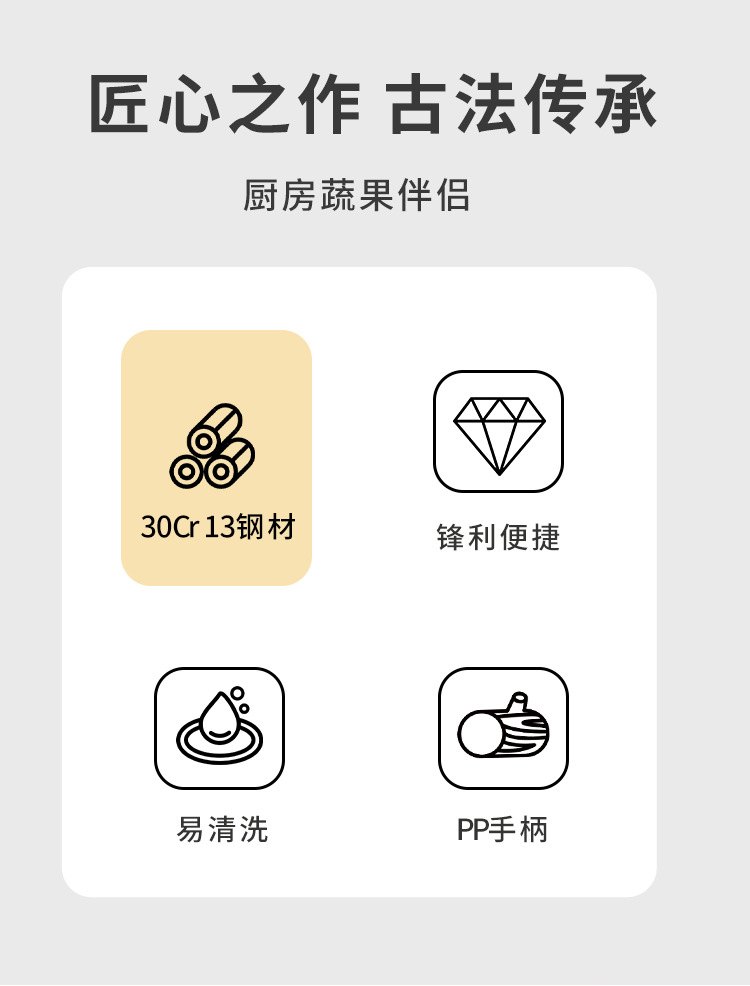 匠心之作 古法传承

厨房蔬果伴侣

30Cr13钢材

锋利便捷

易清洗

PP手柄