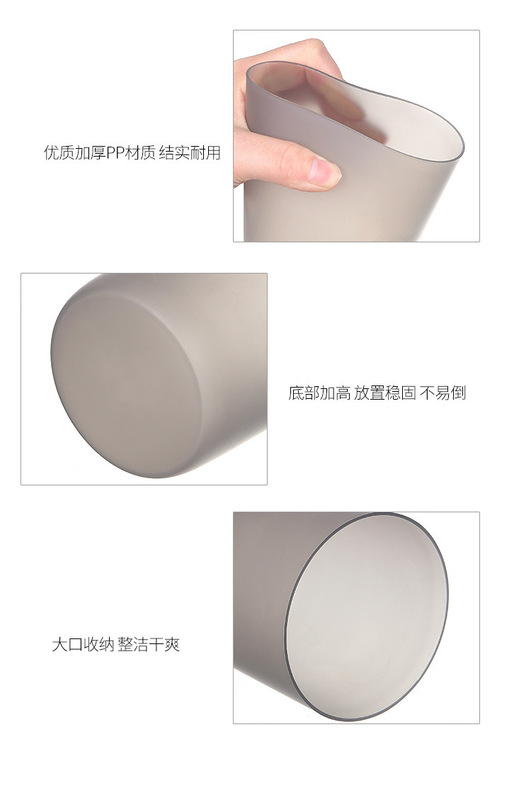 优质加厚PP材质 结实耐用

底部加高 放置稳固 不易倒

大口收纳 整洁干爽