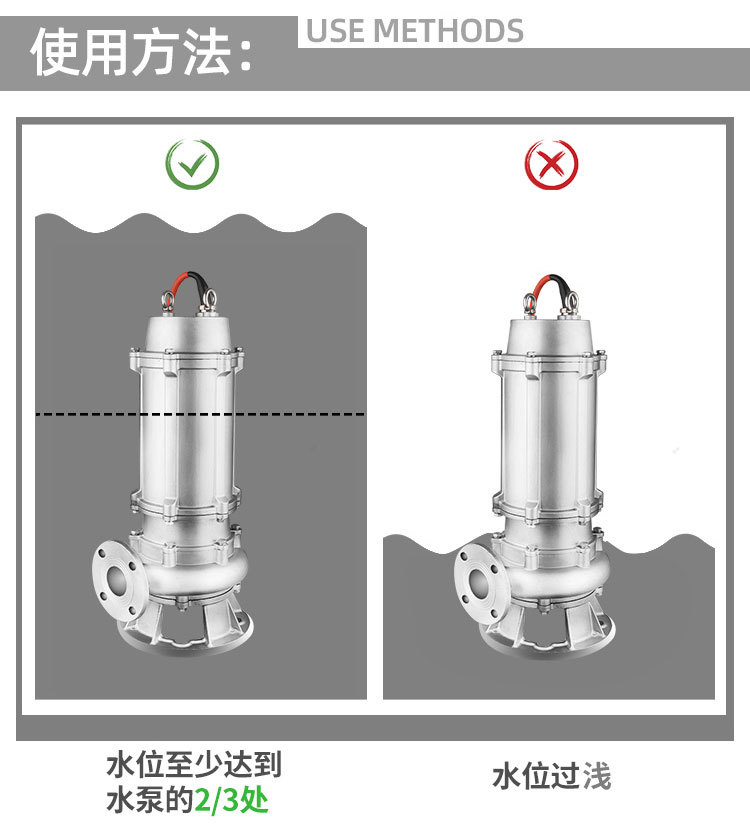 使用方法: USE METHODS

水位至少达到水泵的2/3处

水位过浅