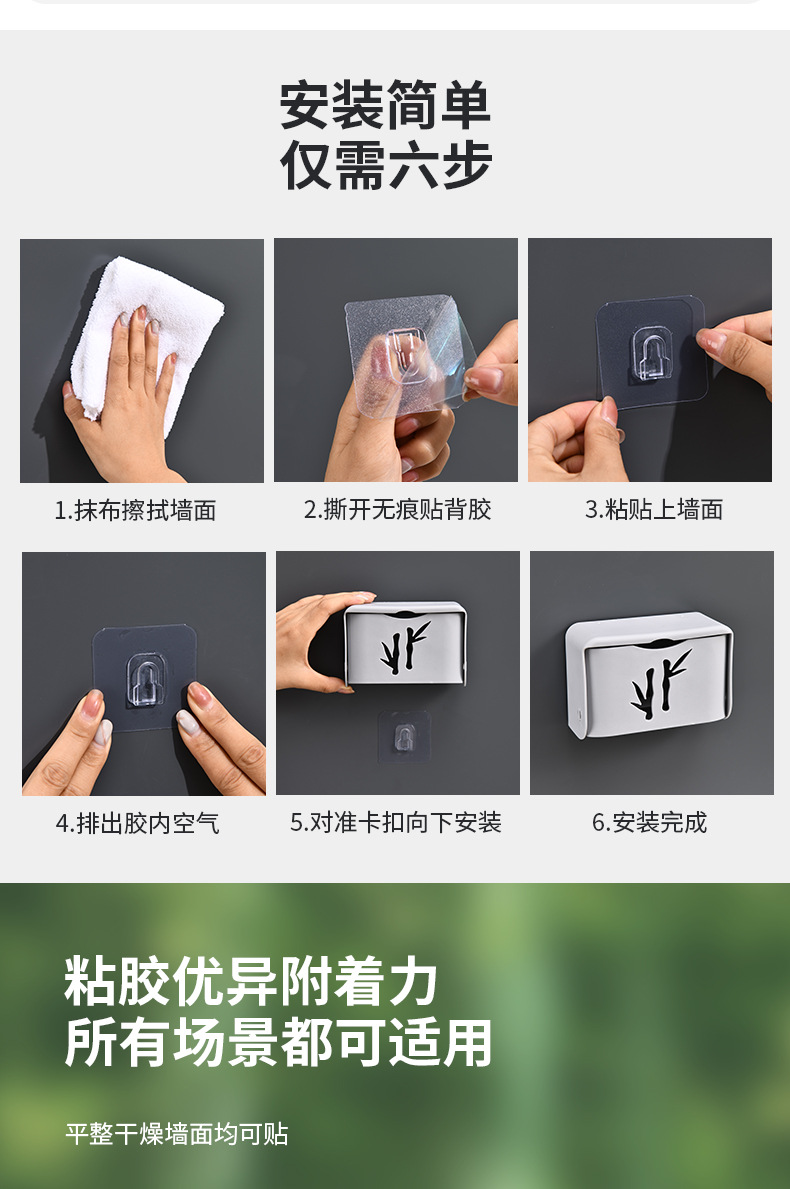 安装简单
仅需六步

1.抹布擦拭墙面

2.撕开无痕贴背胶

3.粘贴上墙面

4.排出胶内空气

5.对准卡扣向下安装

6.安装完成

粘胶优异附着力
所有场景都可适用

平整干燥墙面均可贴