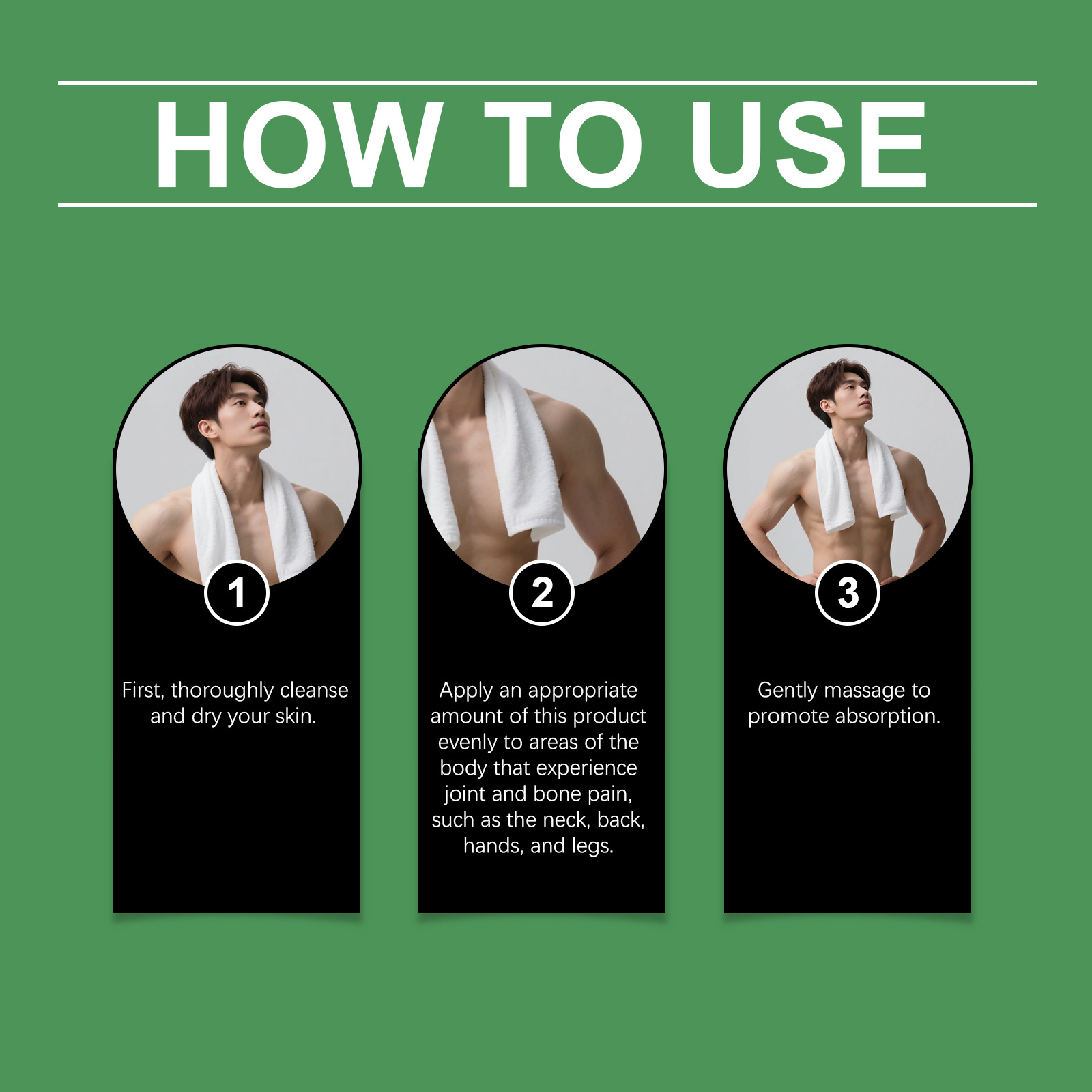 HOW TO USE

1

First, thoroughly cleanse and dry your skin.

2

Apply an appropriate amount of this product evenly to areas of the body that experience joint and bone pain, such as the neck, back, hands, and legs.

3

Gently massage to promote absorption.