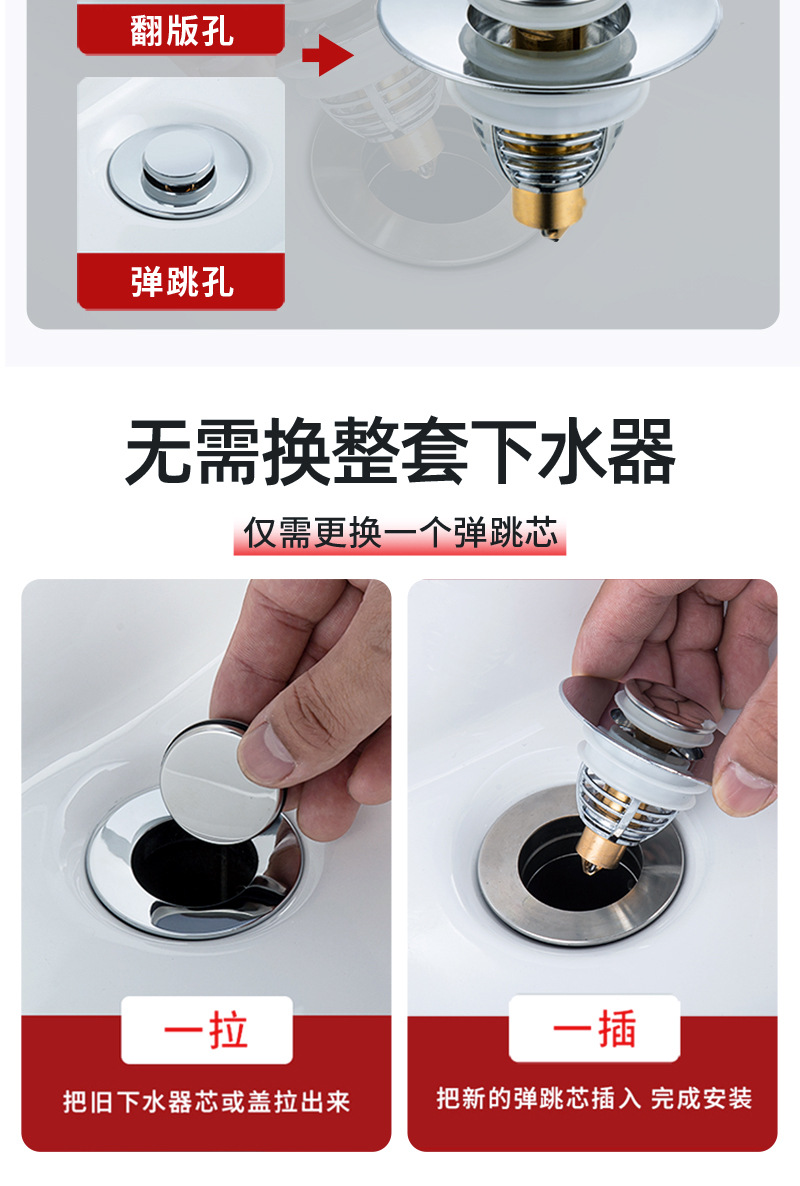 翻版孔

弹跳孔

无需换整套下水器

仅需更换一个弹跳芯

一拉

把旧下水器芯或盖拉出来

一插

把新的弹跳芯插入 完成安装