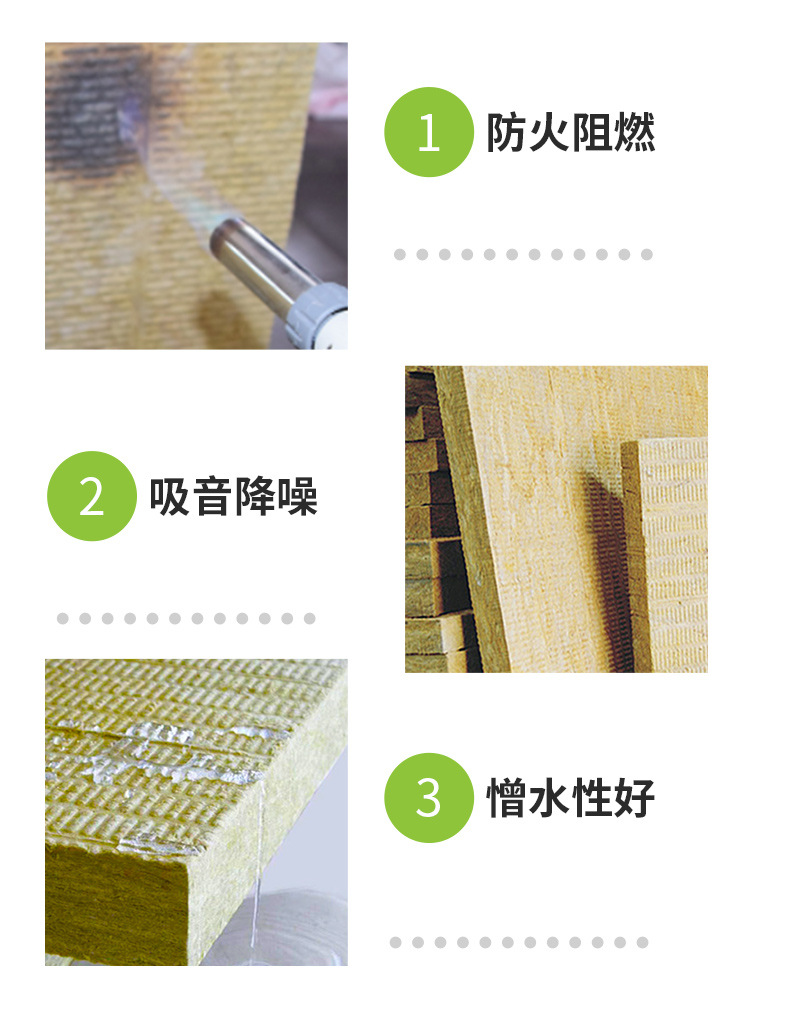 1 防火阻燃

2 吸音降噪

3 憎水性好