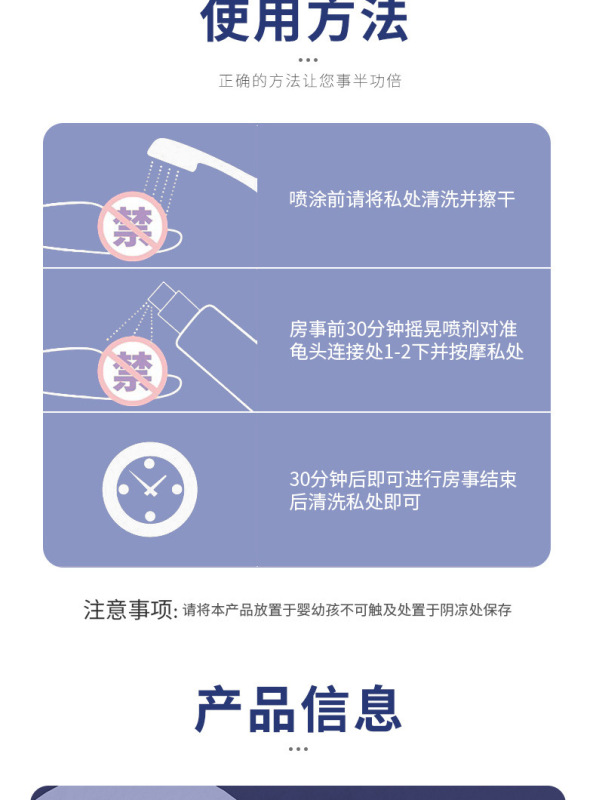 使用方法

正确的方法让您事半功倍

禁

喷涂前请将私处清洗并擦干

禁

房事前30分钟摇晃喷剂对准龟头连接处1-2下并按摩私处

30分钟后即可进行房事结束后清洗私处即可

注意事项: 请将本产品放置于婴幼孩不可触及处置于阴凉处保存

产品信息