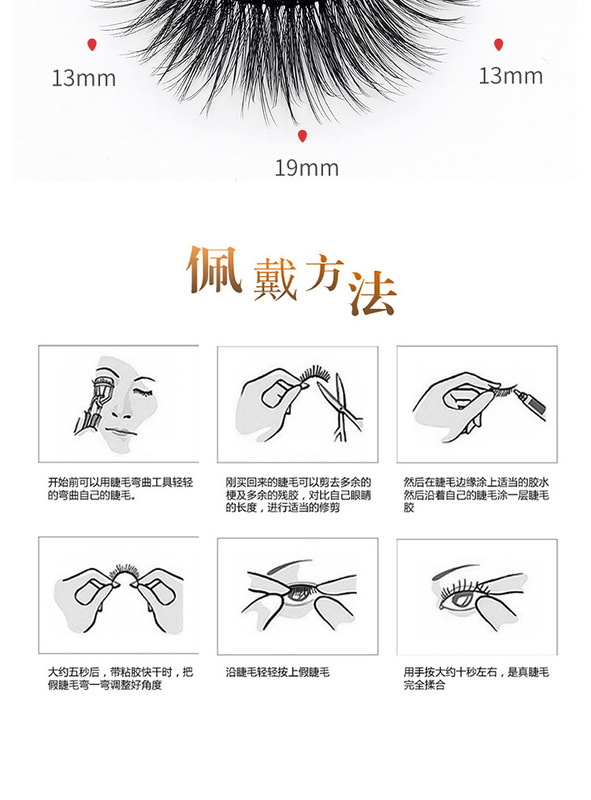 13mm

13mm

19mm

佩戴方法

开始前可以用睫毛弯曲工具轻轻的弯曲自己的睫毛。

刚买回来的睫毛可以剪去多余的梗及多余的残胶，对比自己眼睛的长度，进行适当的修剪

然后在睫毛边缘涂上适当的胶水然后沿着自己的睫毛涂一层睫毛胶

大约五秒后，带粘胶快干时，把假睫毛弯一弯调整好角度

沿睫毛轻轻按上假睫毛

用手按大约十秒左右，是真睫毛完全揉合