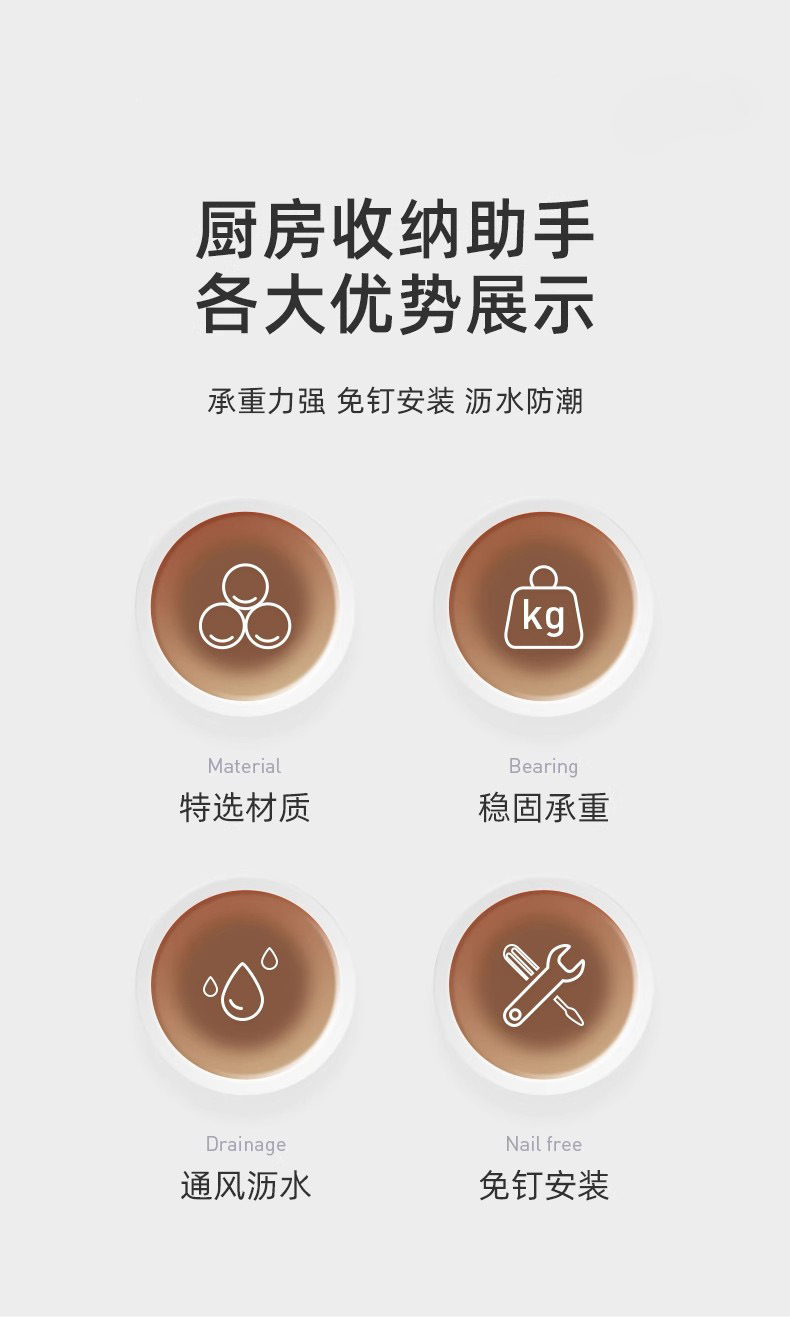 厨房收纳助手
各大优势展示

承重力强 免钉安装 沥水防潮

kg

Material
特选材质

Bearing
稳固承重

Drainage
通风沥水

Nail free
免钉安装