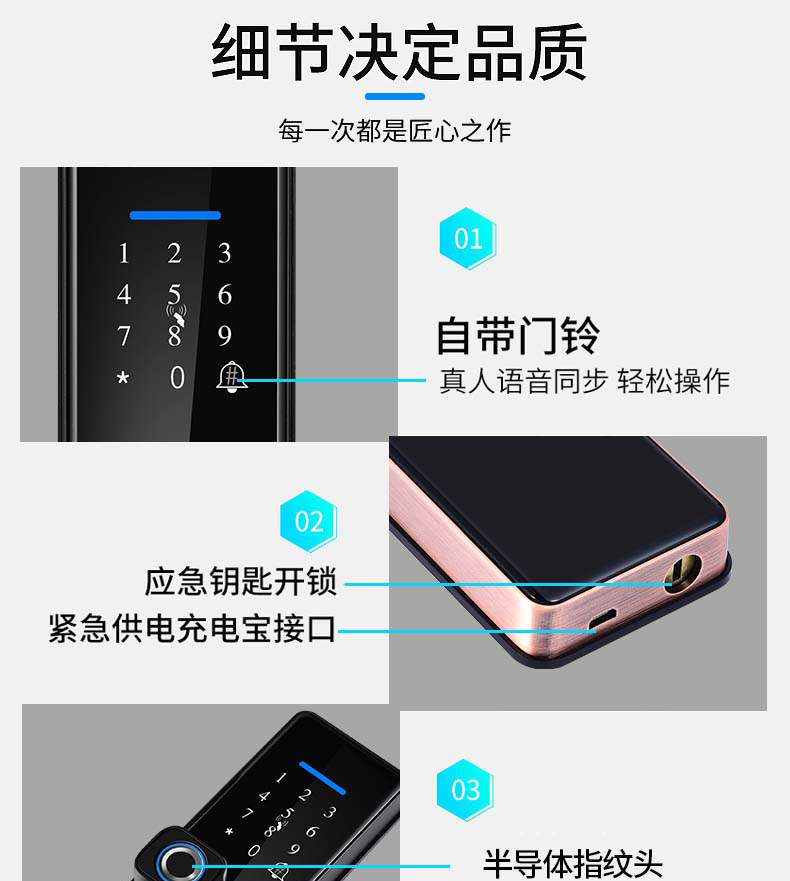 细节决定品质

每一次都是匠心之作

1 2 3
4 5 6
7 8 9
* 0 #

01

自带门铃

真人语音同步 轻松操作

02

应急钥匙开锁

紧急供电充电宝接口

1 2 3
4 5 6
7 8 9
* 0

03

半导体指纹头