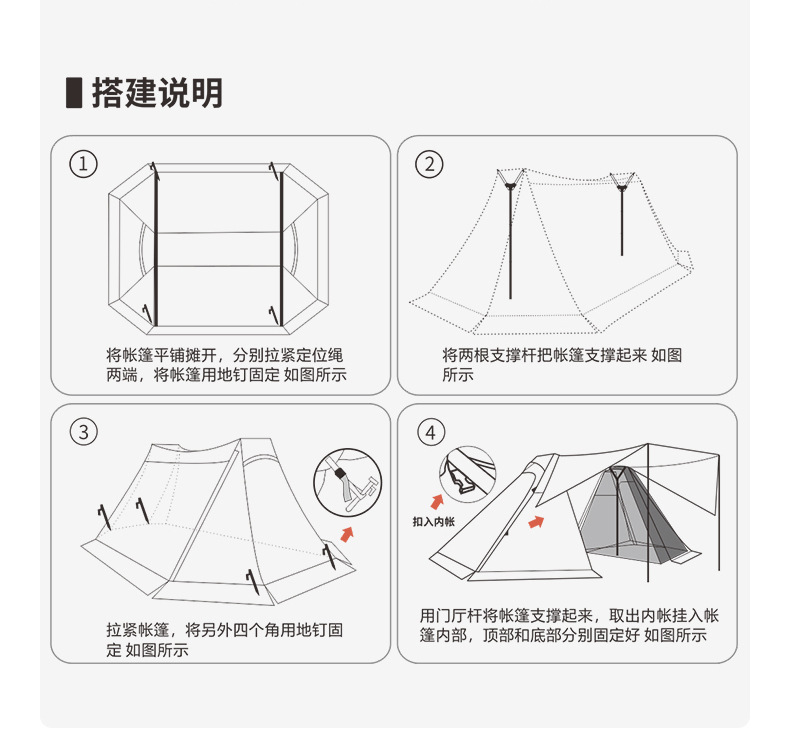 搭建说明

①

将帐篷平铺摊开，分别拉紧定位绳两端，将帐篷用地钉固定 如图所示

②

将两根支撑杆把帐篷支撑起来 如图所示

③

拉紧帐篷，将另外四个角用地钉固定 如图所示

④

扣入内帐

用门厅杆将帐篷支撑起来，取出内帐挂入帐篷内部，顶部和底部分别固定好 如图所示