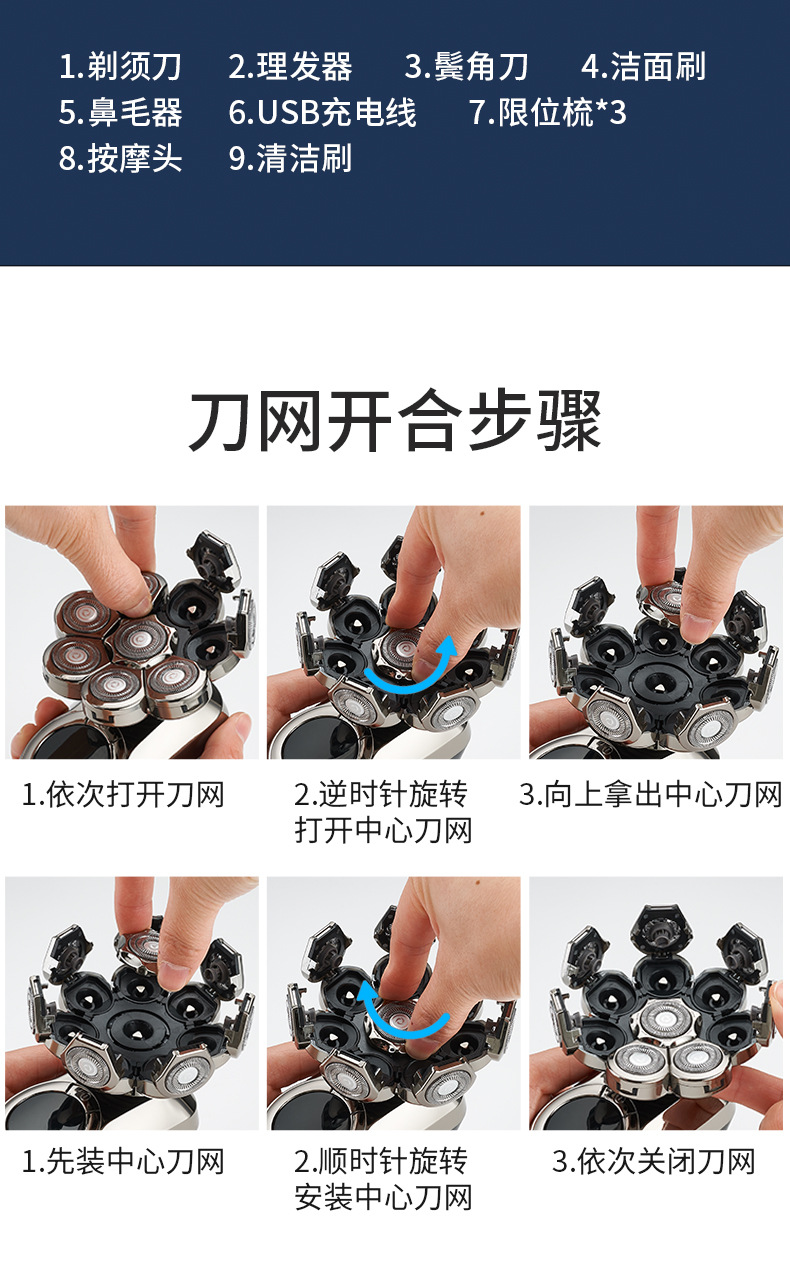 1.剃须刀　2.理发器　3.鬓角刀　4.洁面刷
5.鼻毛器　6.USB充电线　7.限位梳*3
8.按摩头　9.清洁刷

刀网开合步骤

1.依次打开刀网

2.逆时针旋转打开中心刀网

3.向上拿出中心刀网

1.先装中心刀网

2.顺时针旋转安装中心刀网

3.依次关闭刀网