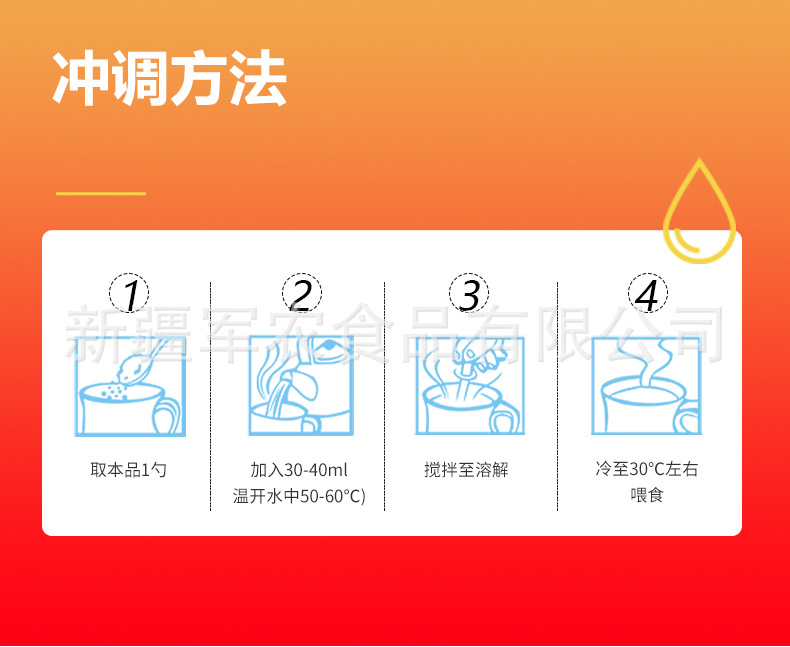 冲调方法

新疆军农食品有限公司

1
取本品1勺

2
加入30-40ml
温开水中50-60°C)

3
搅拌至溶解

4
冷至30°C左右
喂食