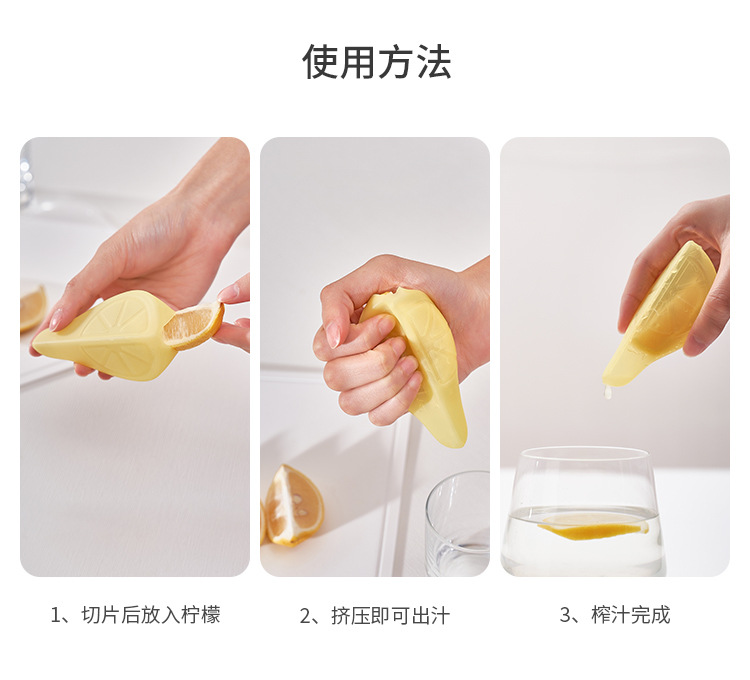 使用方法

1、切片后放入柠檬

2、挤压即可出汁

3、榨汁完成