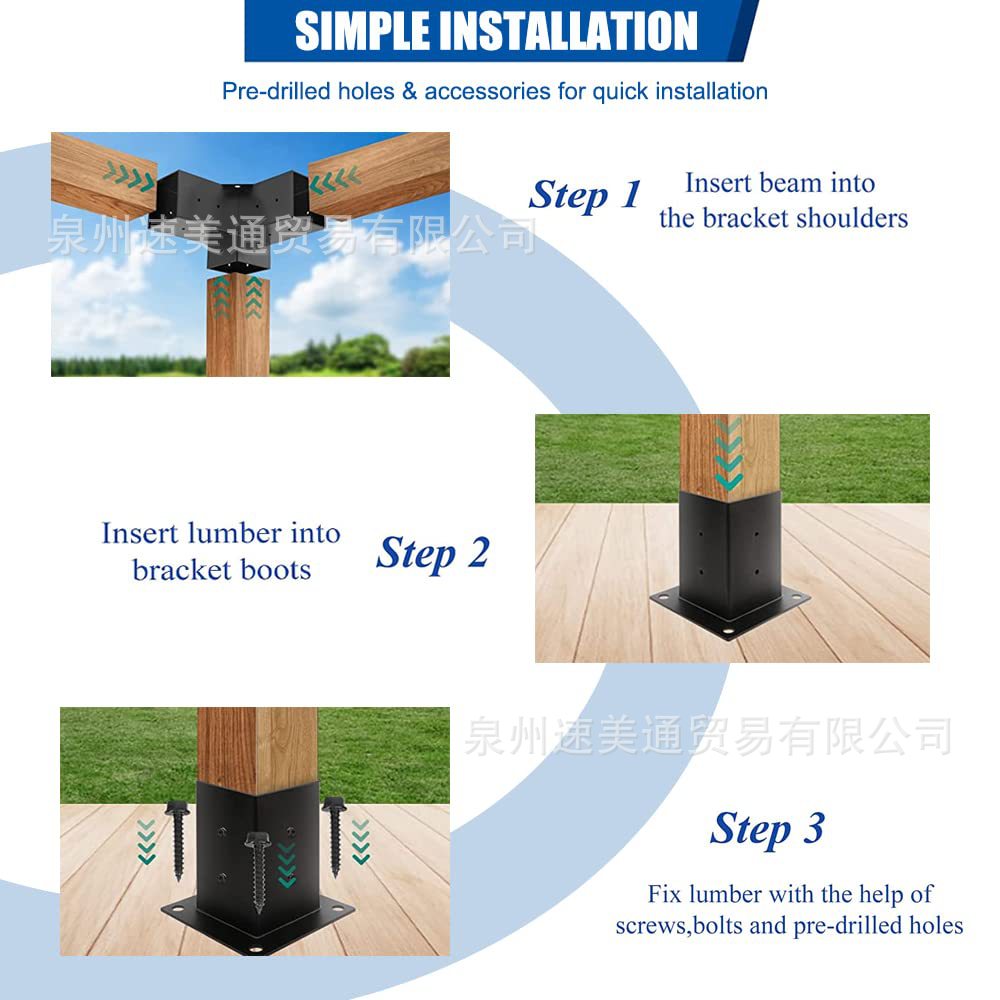 SIMPLE INSTALLATION

Pre-drilled holes & accessories for quick installation

泉州速美通贸易有限公司

Step 1 Insert beam into the bracket shoulders

Insert lumber into bracket boots Step 2

泉州速美通贸易有限公司

Step 3

Fix lumber with the help of screws,bolts and pre-drilled holes