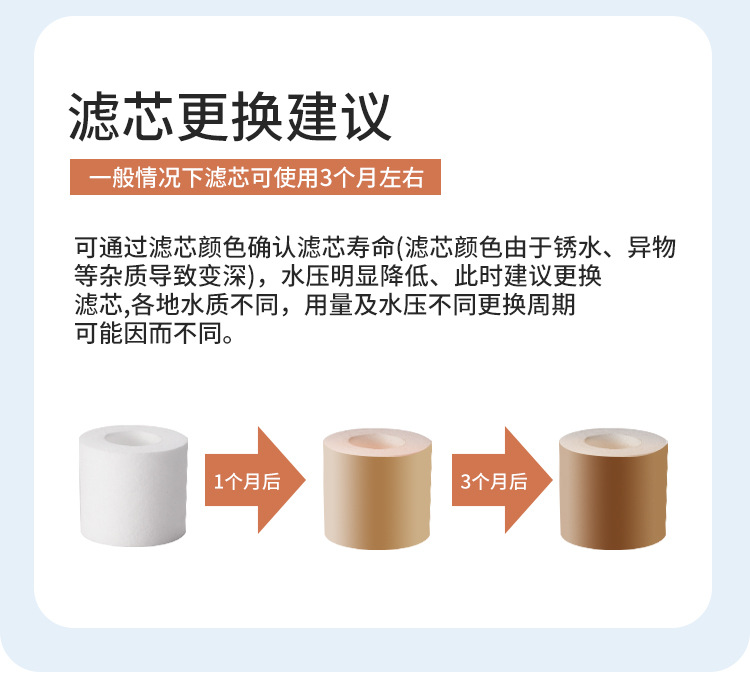 滤芯更换建议

一般情况下滤芯可使用3个月左右

可通过滤芯颜色确认滤芯寿命(滤芯颜色由于锈水、异物等杂质导致变深)，水压明显降低、此时建议更换滤芯,各地水质不同，用量及水压不同更换周期可能因而不同。

1个月后

3个月后