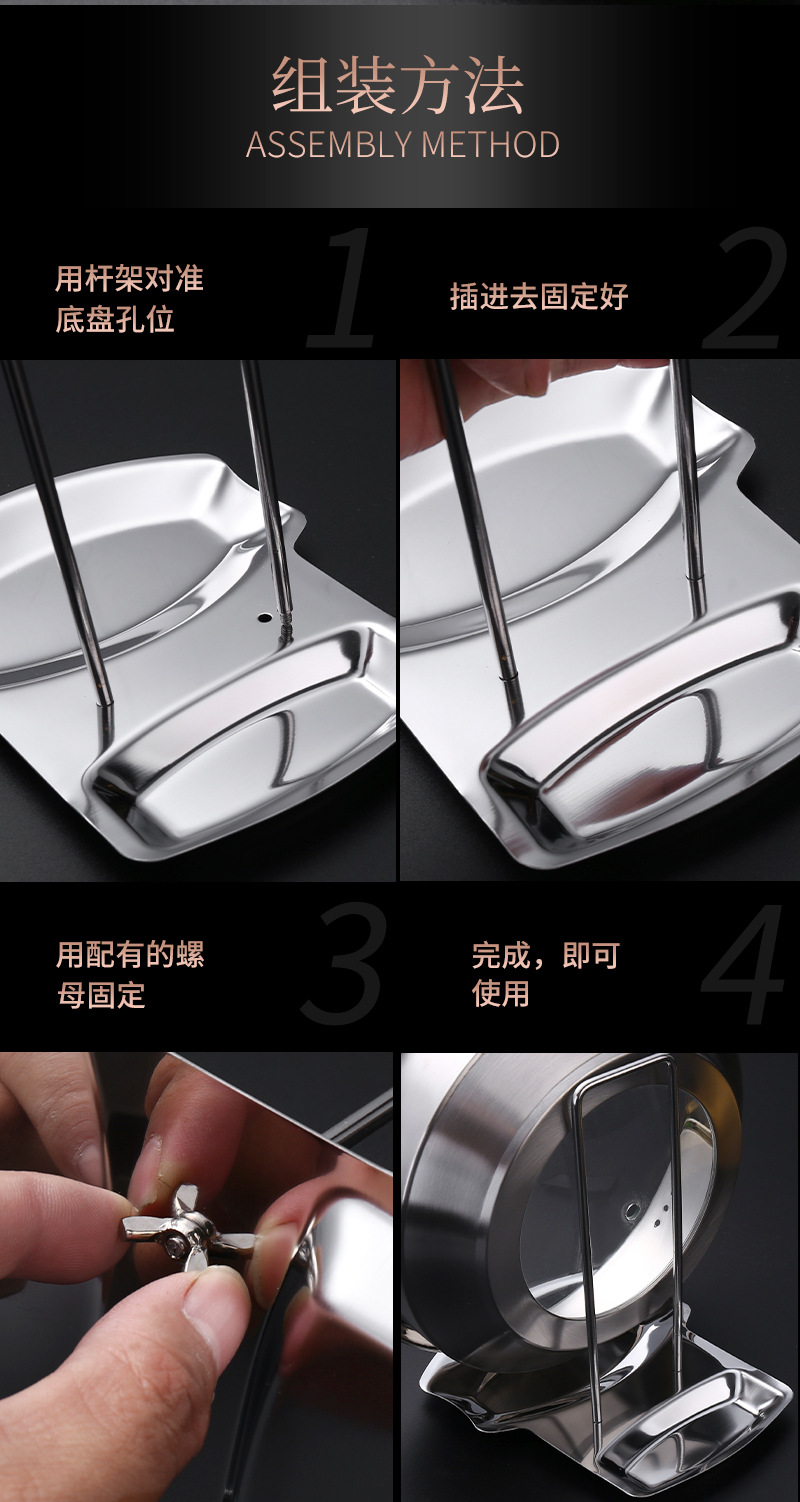 组装方法
ASSEMBLY METHOD

用杆架对准底盘孔位
1

插进去固定好
2

用配有的螺母固定
3

完成，即可使用
4