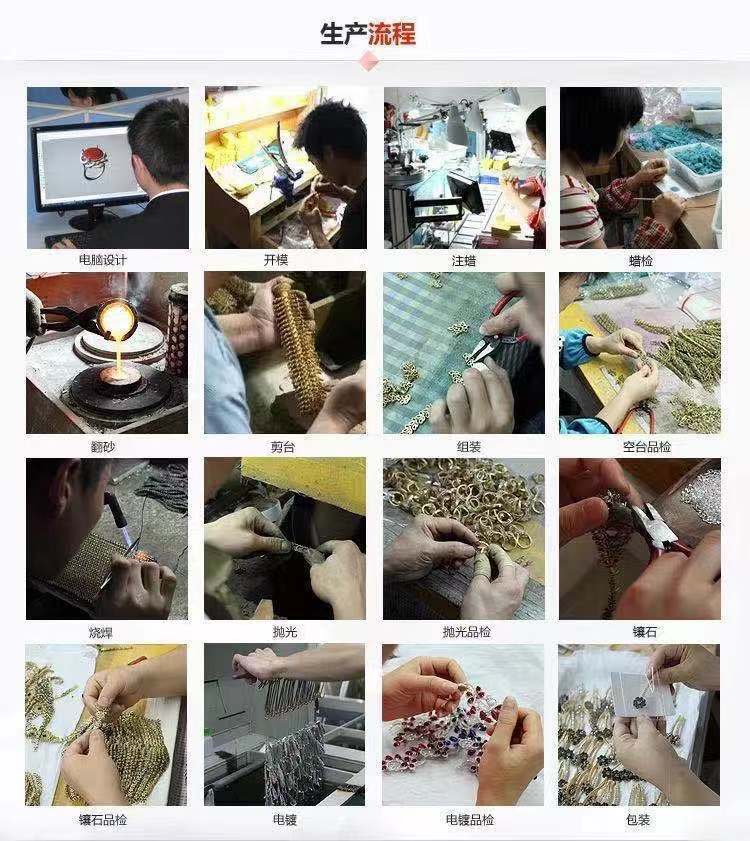 生产流程

电脑设计

开模

注蜡

蜡检

翻砂

剪台

组装

空台品检

烧焊

抛光

抛光品检

镶石

镶石品检

电镀

电镀品检

包装