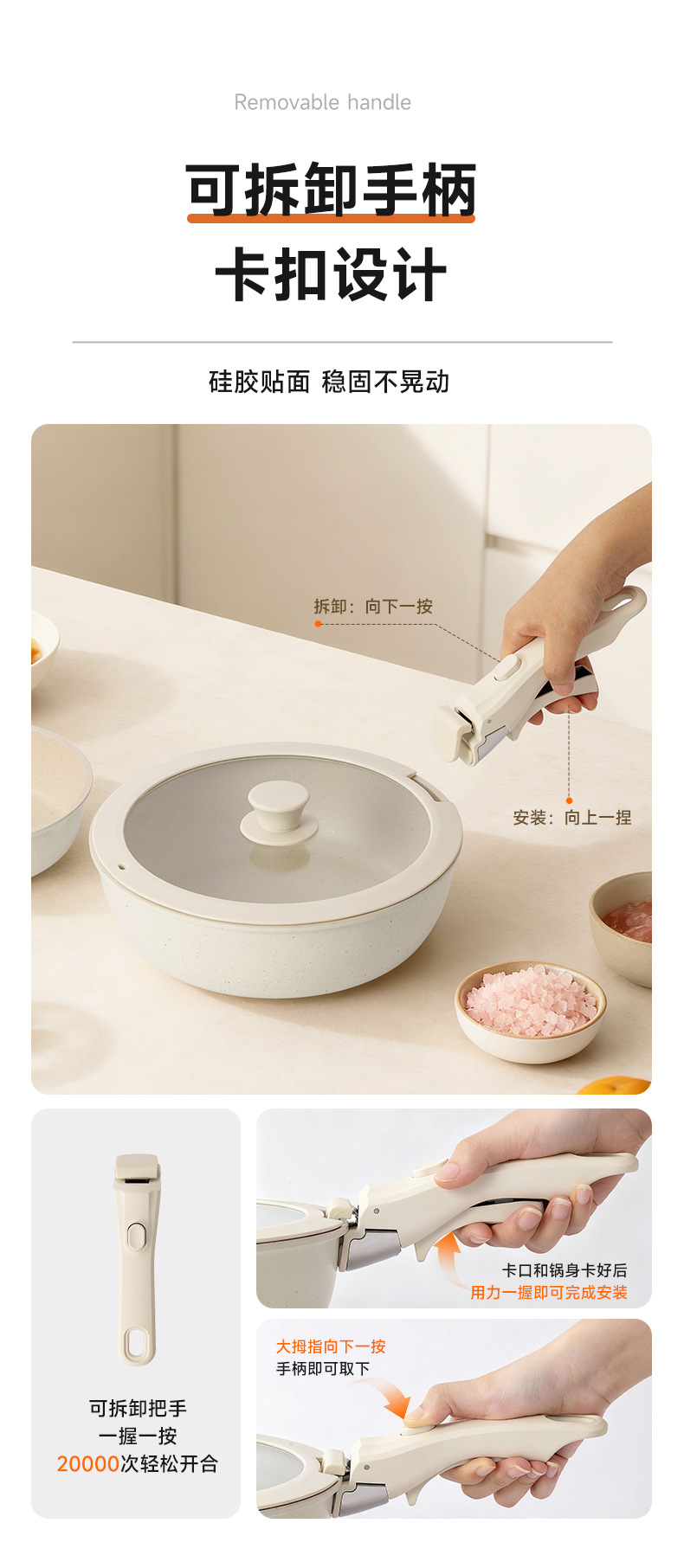 Removable handle

可拆卸手柄

卡扣设计

硅胶贴面 稳固不晃动

拆卸：向下一按

安装：向上一捏

可拆卸把手
一握一按
20000次轻松开合

卡口和锅身卡好后
用力一握即可完成安装

大拇指向下一按
手柄即可取下