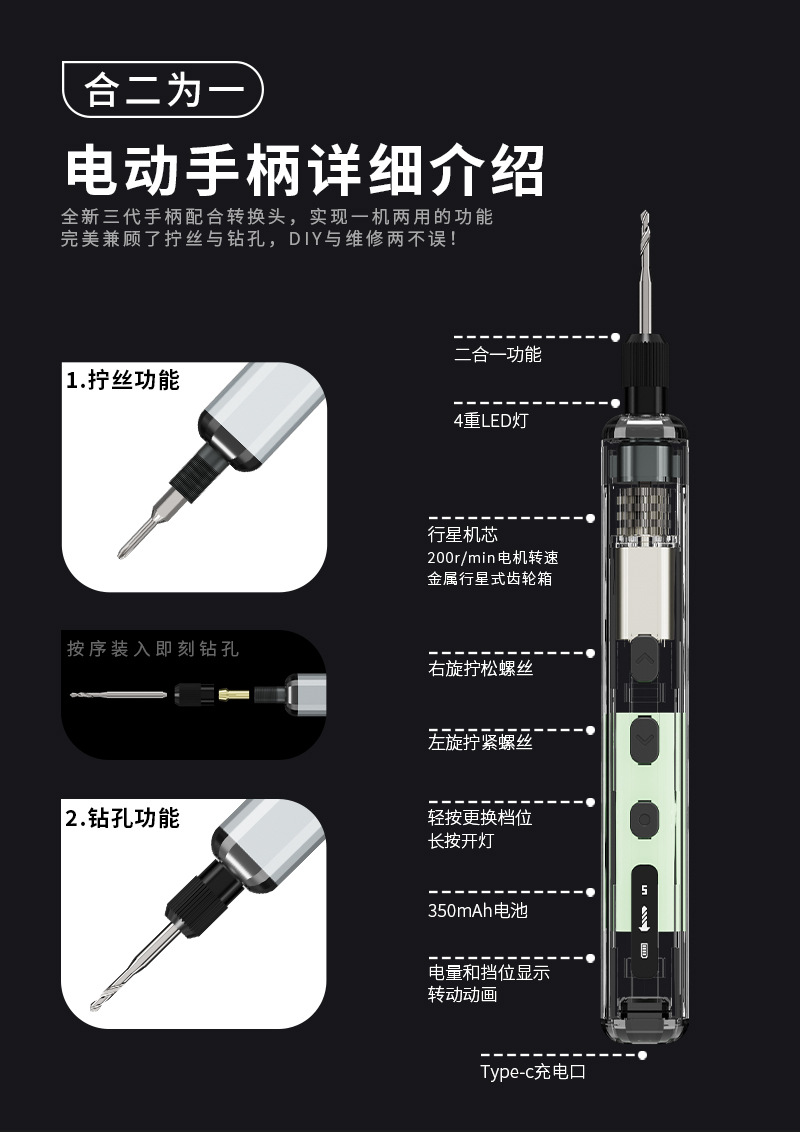 合二为一

电动手柄详细介绍

全新三代手柄配合转换头，实现一机两用的功能
完美兼顾了拧丝与钻孔，DIY与维修两不误！

1.拧丝功能

按序装入即刻钻孔

2.钻孔功能

二合一功能

4重LED灯

行星机芯
200r/min电机转速
金属行星式齿轮箱

右旋拧松螺丝

左旋拧紧螺丝

轻按更换档位
长按开灯

350mAh电池

电量和挡位显示
转动动画

Type-c充电口