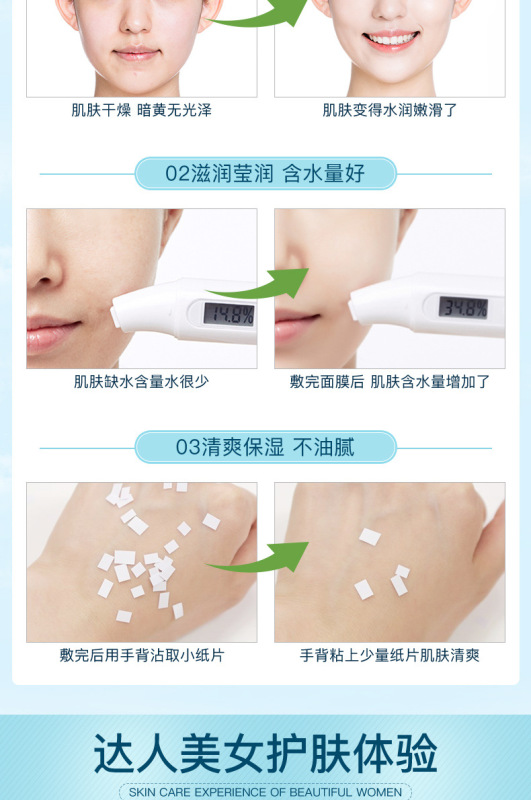 肌肤干燥 暗黄无光泽

肌肤变得水润嫩滑了

02滋润莹润 含水量好

14.8%

34.8%

肌肤缺水含量水很少

敷完面膜后 肌肤含水量增加了

03清爽保湿 不油腻

敷完后用手背沾取小纸片

手背粘上少量纸片肌肤清爽

达人美女护肤体验

SKIN CARE EXPERIENCE OF BEAUTIFUL WOMEN